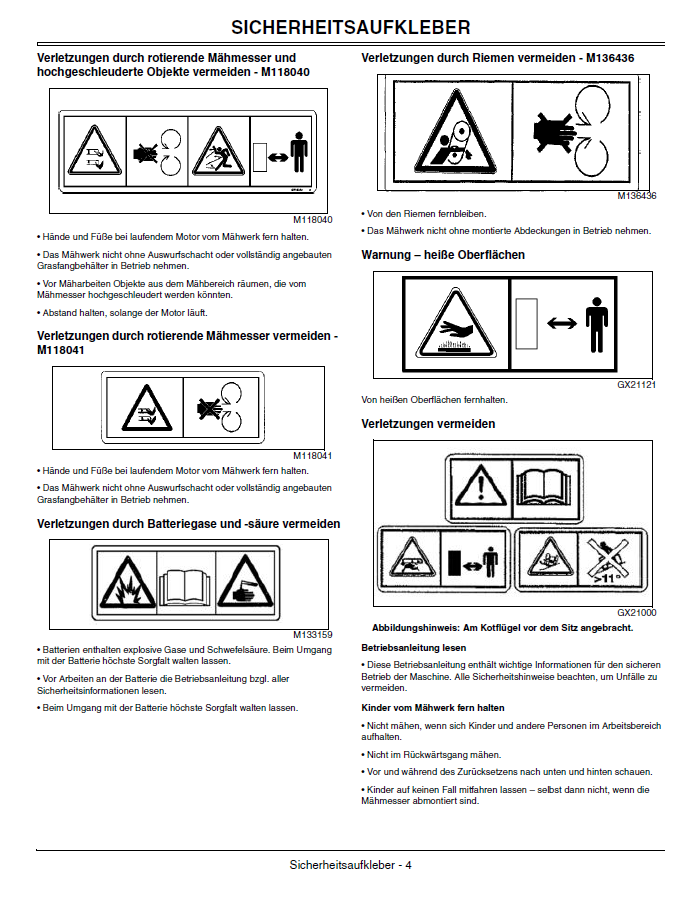 SICHERHEITSAUFKLEBER

Verletzungen durch rotierende Mähmesser und hochgeschleuderte Objekte vermeiden - M118040

M118040

• Hände und Füße bei laufendem Motor vom Mähwerk fern halten.

• Das Mähwerk nicht ohne Auswurfschacht oder vollständig angebauten Grasfangbehälter in Betrieb nehmen.

• Vor Mäharbeiten Objekte aus dem Mähbereich räumen, die vom Mähmesser hochgeschleudert werden könnten.

• Abstand halten, solange der Motor läuft.

Verletzungen durch rotierende Mähmesser vermeiden - M118041

M118041

• Hände und Füße bei laufendem Motor vom Mähwerk fern halten.

• Das Mähwerk nicht ohne Auswurfschacht oder vollständig angebauten Grasfangbehälter in Betrieb nehmen.

Verletzungen durch Batteriegase und -säure vermeiden

M133159

• Batterien enthalten explosive Gase und Schwefelsäure. Beim Umgang mit der Batterie höchste Sorgfalt walten lassen.

• Vor Arbeiten an der Batterie die Betriebsanleitung bzgl. aller Sicherheitsinformationen lesen.

• Beim Umgang mit der Batterie höchste Sorgfalt walten lassen.

Verletzungen durch Riemen vermeiden - M136436

M136436

• Von den Riemen fernbleiben.

• Das Mähwerk nicht ohne montierte Abdeckungen in Betrieb nehmen.

Warnung – heiße Oberflächen

GX21121

Von heißen Oberflächen fernhalten.

Verletzungen vermeiden

>11°

GX21000

Abbildungshinweis: Am Kotflügel vor dem Sitz angebracht.

Betriebsanleitung lesen

• Diese Betriebsanleitung enthält wichtige Informationen für den sicheren Betrieb der Maschine. Alle Sicherheitshinweise beachten, um Unfälle zu vermeiden.

Kinder vom Mähwerk fern halten

• Nicht mähen, wenn sich Kinder und andere Personen im Arbeitsbereich aufhalten.

• Nicht im Rückwärtsgang mähen.

• Vor und während des Zurücksetzens nach unten und hinten schauen.

• Kinder auf keinen Fall mitfahren lassen – selbst dann nicht, wenn die Mähmesser abmontiert sind.

Sicherheitsaufkleber - 4