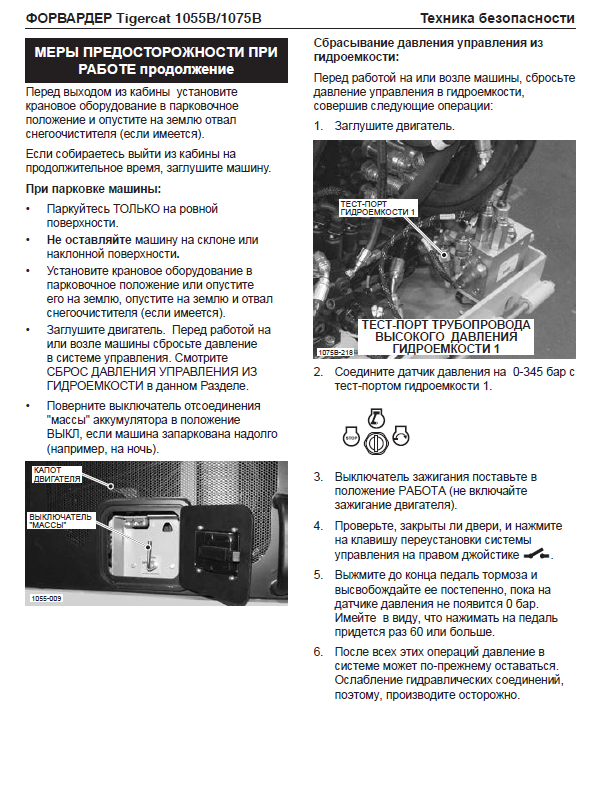 ФОРВАРДЕР Tigercat 1055B/1075B

Техника безопасности

МЕРЫ ПРЕДОСТОРОЖНОСТИ ПРИ РАБОТЕ продолжение

Перед выходом из кабины установите крановое оборудование в парковочное положение и опустите на землю отвал снегоочистителя (если имеется).

Если собираетесь выйти из кабины на продолжительное время, заглушите машину.

При парковке машины:

• Паркуйтесь ТОЛЬКО на ровной поверхности.
• Не оставляйте машину на склоне или наклонной поверхности.
• Установите крановое оборудование в парковочное положение или опустите его на землю, опустите на землю и отвал снегоочистителя (если имеется).
• Заглушите двигатель. Перед работой на или возле машины сбросьте давление в системе управления. Смотрите СБРОС ДАВЛЕНИЯ УПРАВЛЕНИЯ ИЗ ГИДРОЕМКОСТИ в данном Разделе.
• Поверните выключатель отсоединения "массы" аккумулятора в положение ВЫКЛ, если машина запаркована надолго (например, на ночь).

КАПОТ ДВИГАТЕЛЯ

ВЫКЛЮЧАТЕЛЬ "МАССЫ"

1055-009

Сбрасывание давления управления из гидроемкости:

Перед работой на или возле машины, сбросьте давление управления в гидроемкости, совершив следующие операции:

1. Заглушите двигатель.

ТЕСТ-ПОРТ ГИДРОЕМКОСТИ 1

ТЕСТ-ПОРТ ТРУБОПРОВОДА ВЫСОКОГО ДАВЛЕНИЯ ГИДРОЕМКОСТИ 1

1075B-218

2. Соедините датчик давления на 0-345 бар с тест-портом гидроемкости 1.

STOP

3. Выключатель зажигания поставьте в положение РАБОТА (не включайте зажигание двигателя).

4. Проверьте, закрыты ли двери, и нажмите на клавишу переустановки системы управления на правом джойстике.

5. Выжмите до конца педаль тормоза и высвобождайте ее постепенно, пока на датчике давления не появится 0 бар. Имейте в виду, что нажимать на педаль придется раз 60 или больше.

6. После всех этих операций давление в системе может по-прежнему оставаться. Ослабление гидравлических соединений, поэтому, производите осторожно.