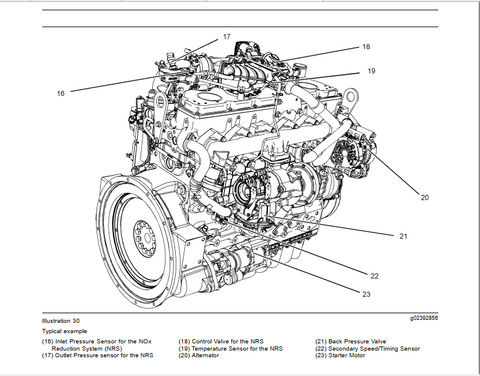 17

18

19

16

20

21

22

23

Illustration 30

g02392856

Typical example

(16) Inlet Pressure Sensor for the NOx Reduction System (NRS)
(17) Outlet Pressure sensor for the NRS

(18) Control Valve for the NRS
(19) Temperature Sensor for the NRS
(20) Alternator

(21) Back Pressure Valve
(22) Secondary Speed/Timing Sensor
(23) Starter Motor