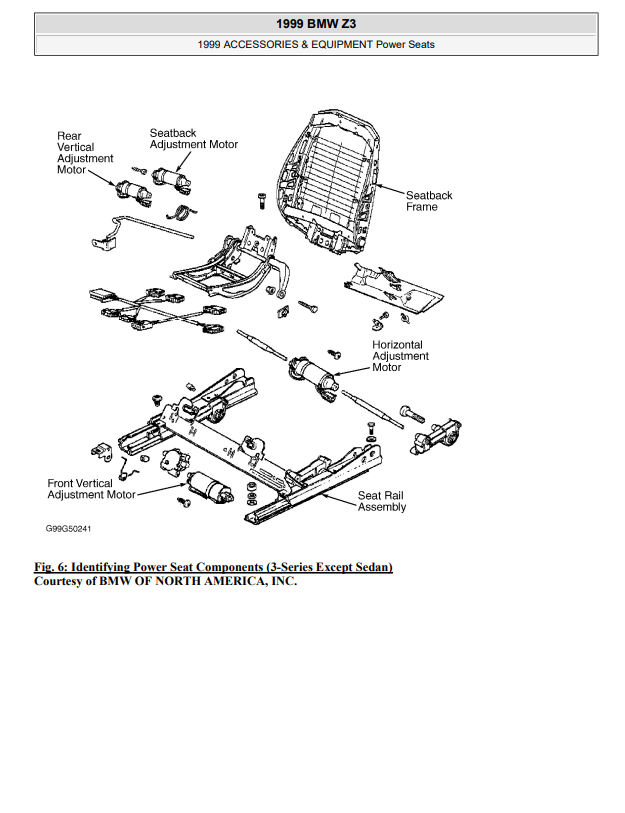 1999 BMW Z3

1999 ACCESSORIES & EQUIPMENT Power Seats

Rear Vertical Adjustment Motor

Seatback Adjustment Motor

Seatback Frame

Horizontal Adjustment Motor

Front Vertical Adjustment Motor

Seat Rail Assembly

G99G50241

Fig. 6: Identifying Power Seat Components (3-Series Except Sedan)
Courtesy of BMW OF NORTH AMERICA, INC.