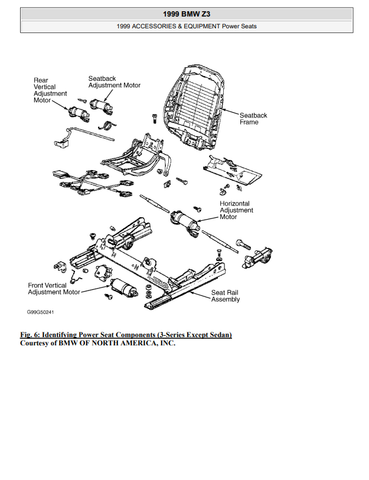 1999 BMW Z3

1999 ACCESSORIES & EQUIPMENT Power Seats

Rear Vertical Adjustment Motor

Seatback Adjustment Motor

Seatback Frame

Horizontal Adjustment Motor

Front Vertical Adjustment Motor

Seat Rail Assembly

G99G50241

Fig. 6: Identifying Power Seat Components (3-Series Except Sedan)
Courtesy of BMW OF NORTH AMERICA, INC.