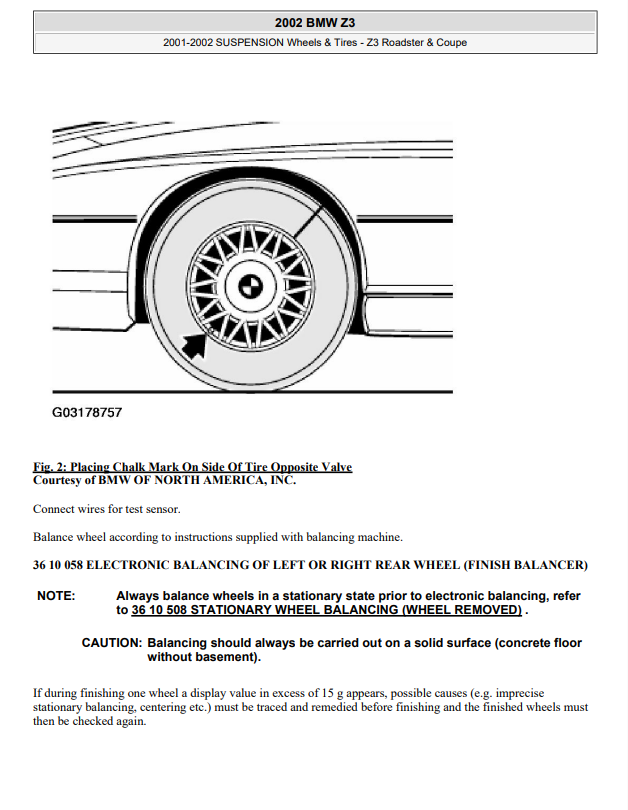 2002 BMW Z3

2001-2002 SUSPENSION Wheels & Tires - Z3 Roadster & Coupe

G03178757

Fig. 2: Placing Chalk Mark On Side Of Tire Opposite Valve
Courtesy of BMW OF NORTH AMERICA, INC.

Connect wires for test sensor.

Balance wheel according to instructions supplied with balancing machine.

36 10 058 ELECTRONIC BALANCING OF LEFT OR RIGHT REAR WHEEL (FINISH BALANCER)

NOTE: Always balance wheels in a stationary state prior to electronic balancing, refer to 36 10 508 STATIONARY WHEEL BALANCING (WHEEL REMOVED) .

CAUTION: Balancing should always be carried out on a solid surface (concrete floor without basement).

If during finishing one wheel a display value in excess of 15 g appears, possible causes (e.g. imprecise stationary balancing, centering etc.) must be traced and remedied before finishing and the finished wheels must then be checked again.