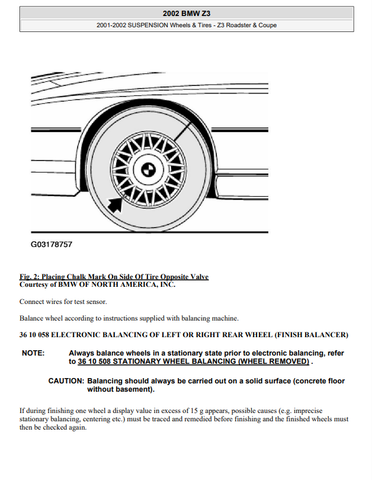 2002 BMW Z3

2001-2002 SUSPENSION Wheels & Tires - Z3 Roadster & Coupe

G03178757

Fig. 2: Placing Chalk Mark On Side Of Tire Opposite Valve
Courtesy of BMW OF NORTH AMERICA, INC.

Connect wires for test sensor.

Balance wheel according to instructions supplied with balancing machine.

36 10 058 ELECTRONIC BALANCING OF LEFT OR RIGHT REAR WHEEL (FINISH BALANCER)

NOTE: Always balance wheels in a stationary state prior to electronic balancing, refer to 36 10 508 STATIONARY WHEEL BALANCING (WHEEL REMOVED) .

CAUTION: Balancing should always be carried out on a solid surface (concrete floor without basement).

If during finishing one wheel a display value in excess of 15 g appears, possible causes (e.g. imprecise stationary balancing, centering etc.) must be traced and remedied before finishing and the finished wheels must then be checked again.