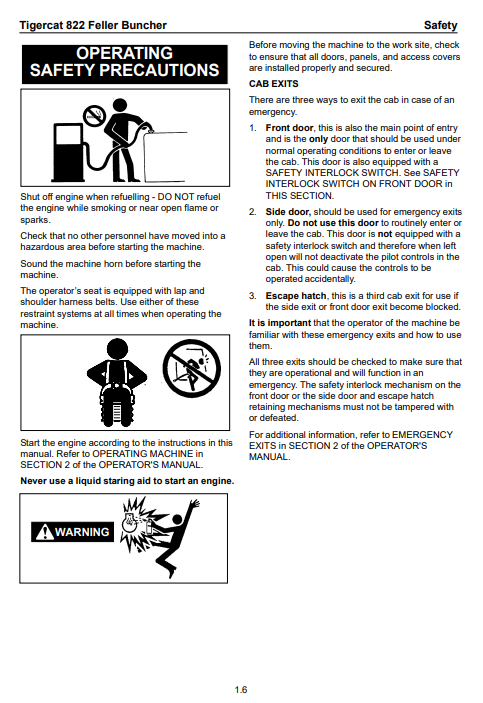 Tigercat 822 Feller Buncher

Safety

OPERATING SAFETY PRECAUTIONS

Shut off engine when refuelling - DO NOT refuel the engine while smoking or near open flame or sparks.

Check that no other personnel have moved into a hazardous area before starting the machine.

Sound the machine horn before starting the machine.

The operator's seat is equipped with lap and shoulder harness belts. Use either of these restraint systems at all times when operating the machine.

Start the engine according to the instructions in this manual. Refer to OPERATING MACHINE in SECTION 2 of the OPERATOR'S MANUAL.

Never use a liquid staring aid to start an engine.

WARNING

Before moving the machine to the work site, check to ensure that all doors, panels, and access covers are installed properly and secured.

CAB EXITS

There are three ways to exit the cab in case of an emergency.

1. Front door, this is also the main point of entry and is the only door that should be used under normal operating conditions to enter or leave the cab. This door is also equipped with a SAFETY INTERLOCK SWITCH. See SAFETY INTERLOCK SWITCH ON FRONT DOOR in THIS SECTION.

2. Side door, should be used for emergency exits only. Do not use this door to routinely enter or leave the cab. This door is not equipped with a safety interlock switch and therefore when left open will not deactivate the pilot controls in the cab. This could cause the controls to be operated accidentally.

3. Escape hatch, this is a third cab exit for use if the side exit or front door exit become blocked.

It is important that the operator of the machine be familiar with these emergency exits and how to use them.

All three exits should be checked to make sure that they are operational and will function in an emergency. The safety interlock mechanism on the front door or the side door and escape hatch retaining mechanisms must not be tampered with or defeated.

For additional information, refer to EMERGENCY EXITS in SECTION 2 of the OPERATOR'S MANUAL.

1.6