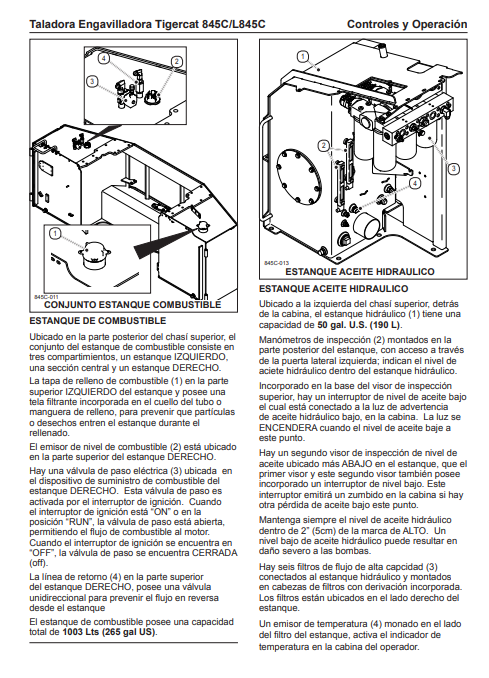 Taladora Engavilladora Tigercat 845C/L845C

Controles y Operación

4
2
3
1
845C-011
CONJUNTO ESTANQUE COMBUSTIBLE

ESTANQUE DE COMBUSTIBLE

Ubicado en la parte posterior del chasí superior, el conjunto del estanque de combustible consiste en tres compartimientos, un estanque IZQUIERDO, una sección central y un estanque DERECHO.

La tapa de relleno de combustible (1) en la parte superior IZQUIERDO del estanque y posee una tela filtrante incorporada en el cuello del tubo o manguera de relleno, para prevenir que partículas o desechos entren el estanque durante el rellenado.

El emisor de nivel de combustible (2) está ubicado en la parte superior del estanque DERECHO.

Hay una válvula de paso eléctrica (3) ubicada en el dispositivo de suministro de combustible del estanque DERECHO. Esta válvula de paso es activada por el interruptor de ignición. Cuando el interruptor de ignición está "ON" o en la posición "RUN", la válvula de paso está abierta, permitiendo el flujo de combustible al motor. Cuando el interruptor de ignición se encuentra en "OFF", la válvula de paso se encuentra CERRADA (off).

La línea de retorno (4) en la parte superior del estanque DERECHO, posee una válvula unidireccional para prevenir el flujo en reversa desde el estanque

El estanque de combustible posee una capacidad total de **1003 Lts (265 gal US)**.

1
2
3
4
845C-013
ESTANQUE ACEITE HIDRAULICO

ESTANQUE ACEITE HIDRAULICO

Ubicado a la izquierda del chasí superior, detrás de la cabina, el estanque hidráulico (1) tiene una capacidad de **50 gal. U.S. (190 L)**.

Manómetros de inspección (2) montados en la parte posterior del estanque, con acceso a través de la puerta lateral izquierda; indican el nivel de aciete hidráulico dentro del estanque hidráulico.

Incorporado en la base del visor de inspección superior, hay un interruptor de nivel de aceite bajo el cual está conectado a la luz de advertencia de aceite hidráulico bajo, en la cabina. La luz se ENCENDERA cuando el nivel de aceite baje a este punto.

Hay un segundo visor de inspección de nivel de aceite ubicado más ABAJO en el estanque, que el primer visor y este segundo visor también posee incorporado un interruptor de nivel bajo. Este interruptor emitirá un zumbido en la cabina si hay otra pérdida de aceite bajo este punto.

Mantenga siempre el nivel de aceite hidráulico dentro de 2" (5cm) de la marca de ALTO. Un nivel bajo de aceite hidráulico puede resultar en daño severo a las bombas.

Hay seis filtros de flujo de alta capcidad (3) conectados al estanque hidráulico y montados en cabezas de filtros con derivación incorporada. Los filtros están ubicados en el lado derecho del estanque.

Un emisor de temperatura (4) monado en el lado del filtro del estanque, activa el indicador de temperatura en la cabina del operador.