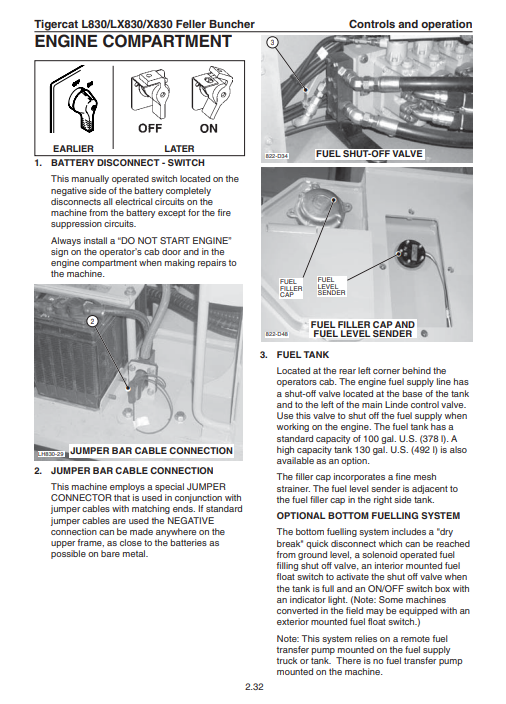 Tigercat L830/LX830/X830 Feller Buncher

Controls and operation

ENGINE COMPARTMENT

OFF

ON

EARLIER

LATER

1. BATTERY DISCONNECT - SWITCH

This manually operated switch located on the negative side of the battery completely disconnects all electrical circuits on the machine from the battery except for the fire suppression circuits.

Always install a “DO NOT START ENGINE” sign on the operator’s cab door and in the engine compartment when making repairs to the machine.

2

LH830-29

JUMPER BAR CABLE CONNECTION

2. JUMPER BAR CABLE CONNECTION

This machine employs a special JUMPER CONNECTOR that is used in conjunction with jumper cables with matching ends. If standard jumper cables are used the NEGATIVE connection can be made anywhere on the upper frame, as close to the batteries as possible on bare metal.

3

822-D34

FUEL SHUT-OFF VALVE

FUEL FILLER CAP

FUEL LEVEL SENDER

822-D48

FUEL FILLER CAP AND FUEL LEVEL SENDER

3. FUEL TANK

Located at the rear left corner behind the operators cab. The engine fuel supply line has a shut-off valve located at the base of the tank and to the left of the main Linde control valve. Use this valve to shut off the fuel supply when working on the engine. The fuel tank has a standard capacity of 100 gal. U.S. (378 l). A high capacity tank 130 gal. U.S. (492 l) is also available as an option.

The filler cap incorporates a fine mesh strainer. The fuel level sender is adjacent to the fuel filler cap in the right side tank.

OPTIONAL BOTTOM FUELLING SYSTEM

The bottom fuelling system includes a "dry break" quick disconnect which can be reached from ground level, a solenoid operated fuel filling shut off valve, an interior mounted fuel float switch to activate the shut off valve when the tank is full and an ON/OFF switch box with an indicator light. (Note: Some machines converted in the field may be equipped with an exterior mounted fuel float switch.)

Note: This system relies on a remote fuel transfer pump mounted on the fuel supply truck or tank. There is no fuel transfer pump mounted on the machine.

2.32