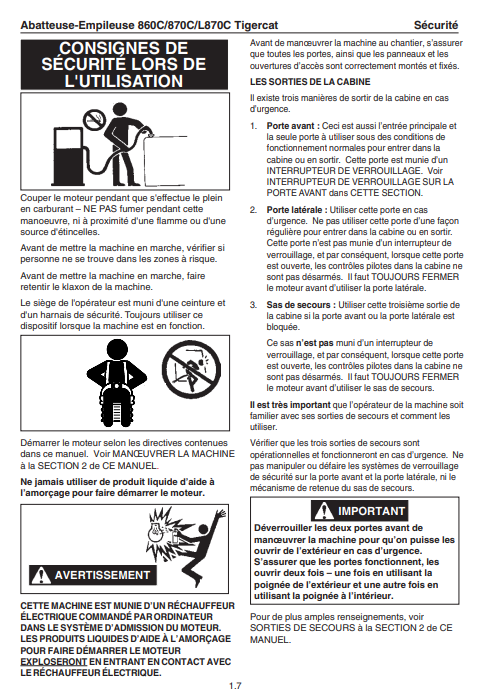 Abatteuse-Empileuse 860C/870C/L870C Tigercat

Sécurité

CONSIGNES DE SÉCURITÉ LORS DE L'UTILISATION

Couper le moteur pendant que s'effectue le plein en carburant – NE PAS fumer pendant cette manoeuvre, ni à proximité d'une flamme ou d'une source d'étincelles.

Avant de mettre la machine en marche, vérifier si personne ne se trouve dans les zones à risque.

Avant de mettre la machine en marche, faire retentir le klaxon de la machine.

Le siège de l'opérateur est muni d'une ceinture et d'un harnais de sécurité. Toujours utiliser ce dispositif lorsque la machine est en fonction.

Démarrer le moteur selon les directives contenues dans ce manuel. Voir MANŒUVRER LA MACHINE à la SECTION 2 de CE MANUEL.

Ne jamais utiliser de produit liquide d'aide à l'amorçage pour faire démarrer le moteur.

AVERTISSEMENT

CETTE MACHINE EST MUNIE D'UN RÉCHAUFFEUR ÉLECTRIQUE COMMANDÉ PAR ORDINATEUR DANS LE SYSTÈME D'ADMISSION DU MOTEUR. LES PRODUITS LIQUIDES D'AIDE À L'AMORÇAGE POUR FAIRE DÉMARRER LE MOTEUR EXPLOSERONT EN ENTRANT EN CONTACT AVEC LE RÉCHAUFFEUR ÉLECTRIQUE.

Avant de manœuvrer la machine au chantier, s'assurer que toutes les portes, ainsi que les panneaux et les ouvertures d'accès sont correctement montés et fixés.

LES SORTIES DE LA CABINE

Il existe trois manières de sortir de la cabine en cas d'urgence.

1. Porte avant : Ceci est aussi l'entrée principale et la seule porte à utiliser sous des conditions de fonctionnement normales pour entrer dans la cabine ou en sortir. Cette porte est munie d'un INTERRUPTEUR DE VERROUILLAGE. Voir INTERRUPTEUR DE VERROUILLAGE SUR LA PORTE AVANT dans CETTE SECTION.

2. Porte latérale : Utiliser cette porte en cas d'urgence. Ne pas utiliser cette porte d'une façon régulière pour entrer dans la cabine ou en sortir. Cette porte n'est pas munie d'un interrupteur de verrouillage, et par conséquent, lorsque cette porte est ouverte, les contrôles pilotes dans la cabine ne sont pas désarmés. Il faut TOUJOURS FERMER le moteur avant d'utiliser la porte latérale.

3. Sas de secours : Utiliser cette troisième sortie de la cabine si la porte avant ou la porte latérale est bloquée.

Ce sas n'est pas muni d'un interrupteur de verrouillage, et par conséquent, lorsque cette porte est ouverte, les contrôles pilotes dans la cabine ne sont pas désarmés. Il faut TOUJOURS FERMER le moteur avant d'utiliser le sas de secours.

Il est très important que l'opérateur de la machine soit familier avec ses sorties de secours et comment les utiliser.

Vérifier que les trois sorties de secours sont opérationnelles et fonctionneront en cas d'urgence. Ne pas manipuler ou défaire les systèmes de verrouillage de sécurité sur la porte avant et la porte latérale, ni le mécanisme de retenue du sas de secours.

IMPORTANT

Déverrouiller les deux portes avant de manœuvrer la machine pour qu'on puisse les ouvrir de l'extérieur en cas d'urgence. S'assurer que les portes fonctionnent, les ouvrir deux fois – une fois en utilisant la poignée de l'extérieur et une autre fois en utilisant la poignée à l'intérieur.

Pour de plus amples renseignements, voir SORTIES DE SECOURS à la SECTION 2 de CE MANUEL.

1.7