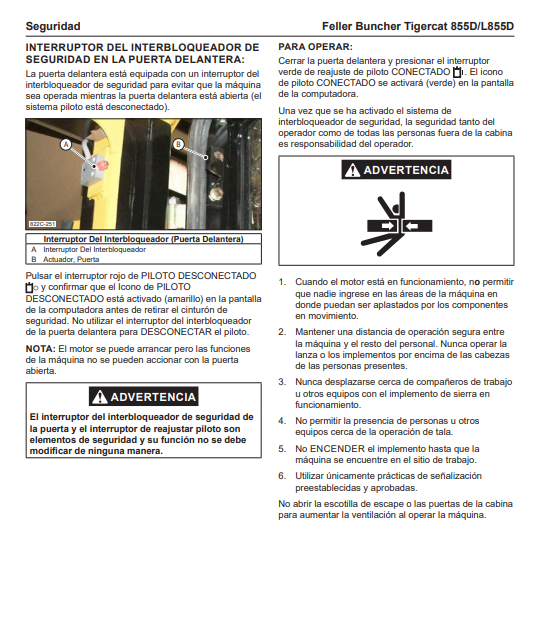 Seguridad

Feller Buncher Tigercat 855D/L855D

INTERRUPTOR DEL INTERBLOQUEADOR DE SEGURIDAD EN LA PUERTA DELANTERA:

La puerta delantera está equipada con un interruptor del interbloqueador de seguridad para evitar que la máquina sea operada mientras la puerta delantera está abierta (el sistema piloto está desconectado).

A

B

822C-251

| Interruptor Del Interbloqueador (Puerta Delantera) |
|---|
| A Interruptor Del Interbloqueador |
| B Actuador, Puerta |

Pulsar el interruptor rojo de PILOTO DESCONECTADO y confirmar que el Icono de PILOTO DESCONECTADO está activado (amarillo) en la pantalla de la computadora antes de retirar el cinturón de seguridad. No utilizar el interruptor del interbloqueador de la puerta delantera para DESCONECTAR el piloto.

NOTA: El motor se puede arrancar pero las funciones de la máquina no se pueden accionar con la puerta abierta.

ADVERTENCIA

El interruptor del interbloqueador de seguridad de la puerta y el interruptor de reajustar piloto son elementos de seguridad y su función no se debe modificar de ninguna manera.

PARA OPERAR:

Cerrar la puerta delantera y presionar el interruptor verde de reajuste de piloto CONECTADO . El icono de piloto CONECTADO se activará (verde) en la pantalla de la computadora.

Una vez que se ha activado el sistema de interbloqueador de seguridad, la seguridad tanto del operador como de todas las personas fuera de la cabina es responsabilidad del operador.

ADVERTENCIA

1. Cuando el motor está en funcionamiento, no permitir que nadie ingrese en las áreas de la máquina en donde puedan ser aplastados por los componentes en movimiento.

2. Mantener una distancia de operación segura entre la máquina y el resto del personal. Nunca operar la lanza o los implementos por encima de las cabezas de las personas presentes.

3. Nunca desplazarse cerca de compañeros de trabajo u otros equipos con el implemento de sierra en funcionamiento.

4. No permitir la presencia de personas u otros equipos cerca de la operación de tala.

5. No ENCENDER el implemento hasta que la máquina se encuentre en el sitio de trabajo.

6. Utilizar únicamente prácticas de señalización preestablecidas y aprobadas.

No abrir la escotilla de escape o las puertas de la cabina para aumentar la ventilación al operar la máquina.