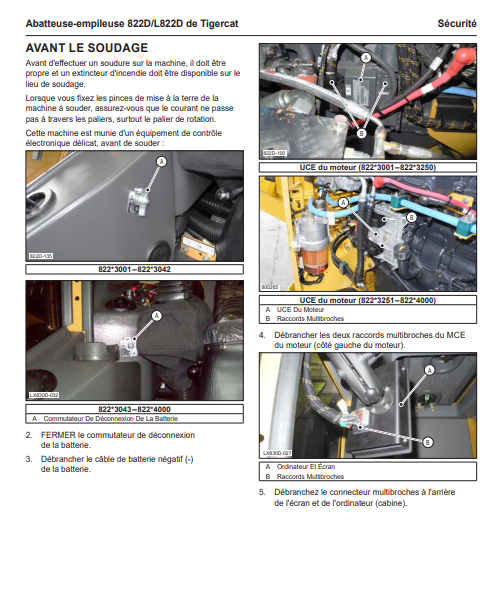 Abatteuse-empileuse 822D/L822D de Tigercat

Sécurité

AVANT LE SOUDAGE

Avant d'effectuer un soudure sur la machine, il doit être propre et un extincteur d'incendie doit être disponible sur le lieu de soudage.

Lorsque vous fixez les pinces de mise à la terre de la machine à souder, assurez-vous que le courant ne passe pas à travers les paliers, surtout le palier de rotation.

Cette machine est munie d'un équipement de contrôle électronique délicat, avant de souder :

A

822D-135

822*3001–822*3042

A

LX830D-032

822*3043–822*4000

A Commutateur De Déconnexion De La Batterie

2. FERMER le commutateur de déconnexion de la batterie.

3. Débrancher le câble de batterie négatif (-) de la batterie.

A

B

822D-100

UCE du moteur (822*3001–822*3250)

A

B

800265

UCE du moteur (822*3251–822*4000)

A UCE Du Moteur

B Raccords Multibroches

4. Débrancher les deux raccords multibroches du MCE du moteur (côté gauche du moteur).

A

B

LX830D-027

A Ordinateur Et Écran

B Raccords Multibroches

5. Débranchez le connecteur multibroches à l'arrière de l'écran et de l'ordinateur (cabine).