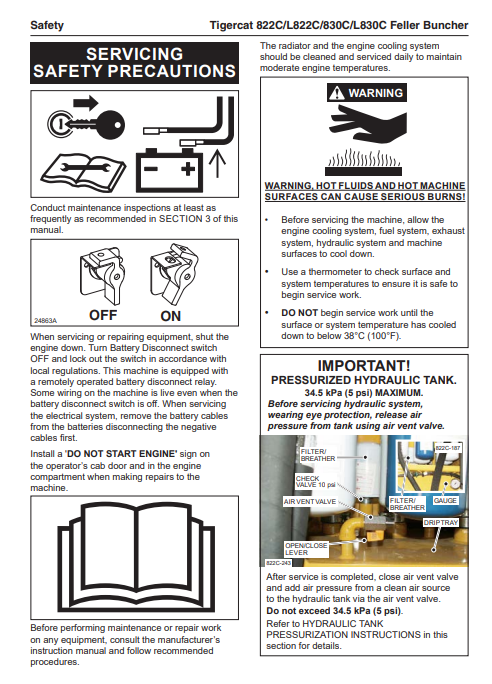 Safety

Tigercat 822C/L822C/830C/L830C Feller Buncher

SERVICING SAFETY PRECAUTIONS

Conduct maintenance inspections at least as frequently as recommended in SECTION 3 of this manual.

24863A

OFF

ON

When servicing or repairing equipment, shut the engine down. Turn Battery Disconnect switch OFF and lock out the switch in accordance with local regulations. This machine is equipped with a remotely operated battery disconnect relay. Some wiring on the machine is live even when the battery disconnect switch is off. When servicing the electrical system, remove the battery cables from the batteries disconnecting the negative cables first.

Install a 'DO NOT START ENGINE' sign on the operator's cab door and in the engine compartment when making repairs to the machine.

Before performing maintenance or repair work on any equipment, consult the manufacturer's instruction manual and follow recommended procedures.

The radiator and the engine cooling system should be cleaned and serviced daily to maintain moderate engine temperatures.

WARNING

WARNING, HOT FLUIDS AND HOT MACHINE SURFACES CAN CAUSE SERIOUS BURNS!

• Before servicing the machine, allow the engine cooling system, fuel system, exhaust system, hydraulic system and machine surfaces to cool down.

• Use a thermometer to check surface and system temperatures to ensure it is safe to begin service work.

• DO NOT begin service work until the surface or system temperature has cooled down to below 38°C (100°F).

IMPORTANT!
PRESSURIZED HYDRAULIC TANK.
34.5 kPa (5 psi) MAXIMUM.
Before servicing hydraulic system, wearing eye protection, release air pressure from tank using air vent valve.

FILTER/ BREATHER
CHECK VALVE 10 psi
AIR VENT VALVE
OPEN/CLOSE LEVER
822C-243
822C-187
FILTER/ BREATHER
GAUGE
DRIPTRAY

After service is completed, close air vent valve and add air pressure from a clean air source to the hydraulic tank via the air vent valve.
Do not exceed 34.5 kPa (5 psi).
Refer to HYDRAULIC TANK PRESSURIZATION INSTRUCTIONS in this section for details.