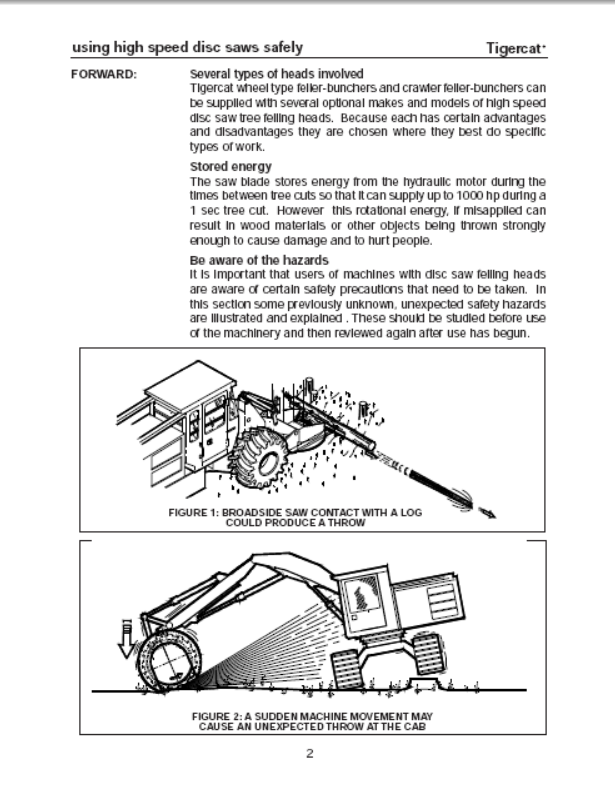 using high speed disc saws safely

Tigercat

FORWARD:

Several types of heads involved
Tigercat wheel type feller-bunchers and crawler feller-bunchers can be supplied with several optional makes and models of high speed disc saw tree felling heads. Because each has certain advantages and disadvantages they are chosen where they best do specific types of work.

Stored energy
The saw blade stores energy from the hydraulic motor during the times between tree cuts so that it can supply up to 1000 hp during a 1 sec tree cut. However this rotational energy, if misapplied can result in wood materials or other objects being thrown strongly enough to cause damage and to hurt people.

Be aware of the hazards
It is important that users of machines with disc saw felling heads are aware of certain safety precautions that need to be taken. In this section some previously unknown, unexpected safety hazards are illustrated and explained . These should be studied before use of the machinery and then reviewed again after use has begun.

FIGURE 1: BROADSIDE SAW CONTACT WITH A LOG COULD PRODUCE A THROW

FIGURE 2: A SUDDEN MACHINE MOVEMENT MAY CAUSE AN UNEXPECTED THROW AT THE CAB

2