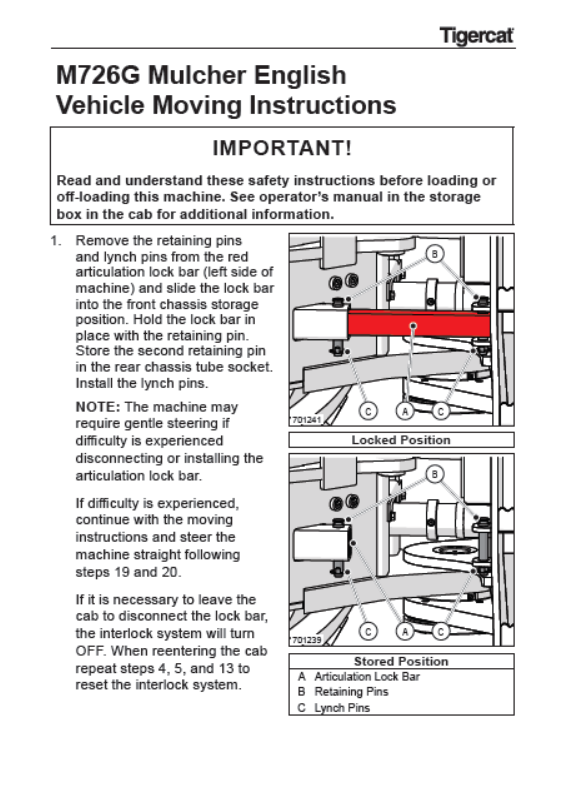 Tigercat

M726G Mulcher English
Vehicle Moving Instructions

IMPORTANT!

Read and understand these safety instructions before loading or off-loading this machine. See operator's manual in the storage box in the cab for additional information.

1. Remove the retaining pins and lynch pins from the red articulation lock bar (left side of machine) and slide the lock bar into the front chassis storage position. Hold the lock bar in place with the retaining pin. Store the second retaining pin in the rear chassis tube socket. Install the lynch pins.

NOTE: The machine may require gentle steering if difficulty is experienced disconnecting or installing the articulation lock bar.

If difficulty is experienced, continue with the moving instructions and steer the machine straight following steps 19 and 20.

If it is necessary to leave the cab to disconnect the lock bar, the interlock system will turn OFF. When reentering the cab repeat steps 4, 5, and 13 to reset the interlock system.

B
C
A
C
701241
Locked Position

B
C
A
C
701239
Stored Position

A Articulation Lock Bar
B Retaining Pins
C Lynch Pins