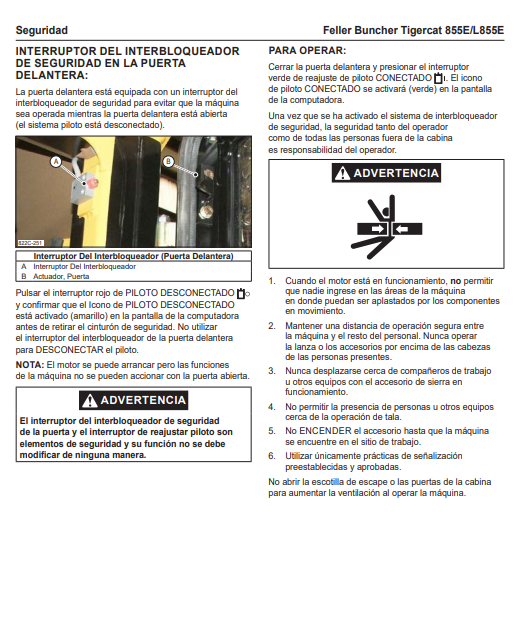 Seguridad

Feller Buncher Tigercat 855E/L855E

INTERRUPTOR DEL INTERBLOQUEADOR DE SEGURIDAD EN LA PUERTA DELANTERA:

La puerta delantera está equipada con un interruptor del interbloqueador de seguridad para evitar que la máquina sea operada mientras la puerta delantera está abierta (el sistema piloto está desconectado).

A

B

822C-251

| Interruptor Del Interbloqueador (Puerta Delantera) |
|---|
| A Interruptor Del Interbloqueador |
| B Actuador, Puerta |

Pulsar el interruptor rojo de PILOTO DESCONECTADO y confirmar que el Icono de PILOTO DESCONECTADO está activado (amarillo) en la pantalla de la computadora antes de retirar el cinturón de seguridad. No utilizar el interruptor del interbloqueador de la puerta delantera para DESCONECTAR el piloto.

NOTA: El motor se puede arrancar pero las funciones de la máquina no se pueden accionar con la puerta abierta.

ADVERTENCIA

El interruptor del interbloqueador de seguridad de la puerta y el interruptor de reajustar piloto son elementos de seguridad y su función no se debe modificar de ninguna manera.

PARA OPERAR:

Cerrar la puerta delantera y presionar el interruptor verde de reajuste de piloto CONECTADO. El icono de piloto CONECTADO se activará (verde) en la pantalla de la computadora.

Una vez que se ha activado el sistema de interbloqueador de seguridad, la seguridad tanto del operador como de todas las personas fuera de la cabina es responsabilidad del operador.

ADVERTENCIA

1. Cuando el motor está en funcionamiento, no permitir que nadie ingrese en las áreas de la máquina en donde puedan ser aplastados por los componentes en movimiento.

2. Mantener una distancia de operación segura entre la máquina y el resto del personal. Nunca operar la lanza o los accesorios por encima de las cabezas de las personas presentes.

3. Nunca desplazarse cerca de compañeros de trabajo u otros equipos con el accesorio de sierra en funcionamiento.

4. No permitir la presencia de personas u otros equipos cerca de la operación de tala.

5. No ENCENDER el accesorio hasta que la máquina se encuentre en el sitio de trabajo.

6. Utilizar únicamente prácticas de señalización preestablecidas y aprobadas.

No abrir la escotilla de escape o las puertas de la cabina para aumentar la ventilación al operar la máquina.