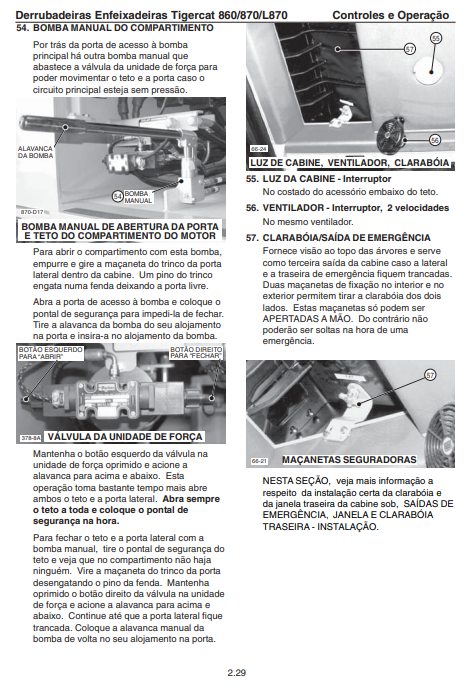 Derrubadeiras Enfeixadeiras Tigercat 860/870/L870 Controles e Operação

54. BOMBA MANUAL DO COMPARTIMENTO

Por trás da porta de acesso à bomba principal há outra bomba manual que abastece a válvula da unidade de força para poder movimentar o teto e a porta caso o circuito principal esteja sem pressão.

ALAVANCA DA BOMBA

54 BOMBA MANUAL

870-D17

BOMBA MANUAL DE ABERTURA DA PORTA E TETO DO COMPARTIMENTO DO MOTOR

Para abrir o compartimento com esta bomba, empurre e gire a maçaneta do trinco da porta lateral dentro da cabine. Um pino do trinco engata numa fenda deixando a porta livre.

Abra a porta de acesso à bomba e coloque o pontal de segurança para impedi-la de fechar. Tire a alavanca da bomba do seu alojamento na porta e insira-a no alojamento da bomba.

BOTÃO ESQUERDO PARA "ABRIR"

BOTÃO DIREITO PARA "FECHAR"

378-8A VÁLVULA DA UNIDADE DE FORÇA

Mantenha o botão esquerdo da válvula na unidade de força oprimido e acione a alavanca para acima e abaixo. Esta operação toma bastante tempo mais abre ambos o teto e a porta lateral. Abra sempre o teto a toda e coloque o pontal de segurança na hora.

Para fechar o teto e a porta lateral com a bomba manual, tire o pontal de segurança do teto e veja que no compartimento não haja ninguém. Vire a maçaneta do trinco da porta desengatando o pino da fenda. Mantenha oprimido o botão direito da válvula na unidade de força e acione a alavanca para acima e abaixo. Continue até que a porta lateral fique trancada. Coloque a alavanca manual da bomba de volta no seu alojamento na porta.

57

55

56

66-24

LUZ DE CABINE, VENTILADOR, CLARABÓIA

55. LUZ DA CABINE - Interruptor

No costado do acessório embaixo do teto.

56. VENTILADOR - Interruptor, 2 velocidades

No mesmo ventilador.

57. CLARABÓIA/SAÍDA DE EMERGÊNCIA

Fornece visão ao topo das árvores e serve como terceira saída da cabine caso a lateral e a traseira de emergência fiquem trancadas. Duas maçanetas de fixação no interior e no exterior permitem tirar a clarabóia dos dois lados. Estas maçanetas só podem ser APERTADAS A MÃO. Do contrário não poderão ser soltas na hora de uma emergência.

57

66-21 MAÇANETAS SEGURADORAS

NESTA SEÇÃO, veja mais informação a respeito da instalação certa da clarabóia e da janela traseira da cabine sob, SAÍDAS DE EMERGÊNCIA, JANELA E CLARABÓIA TRASEIRA - INSTALAÇÃO.

2.29