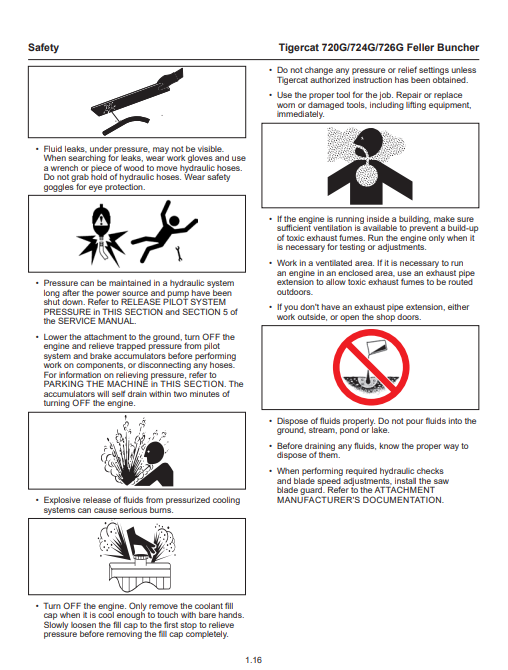 Safety

Tigercat 720G/724G/726G Feller Buncher

• Fluid leaks, under pressure, may not be visible. When searching for leaks, wear work gloves and use a wrench or piece of wood to move hydraulic hoses. Do not grab hold of hydraulic hoses. Wear safety goggles for eye protection.

• Pressure can be maintained in a hydraulic system long after the power source and pump have been shut down. Refer to RELEASE PILOT SYSTEM PRESSURE in THIS SECTION and SECTION 5 of the SERVICE MANUAL.

• Lower the attachment to the ground, turn OFF the engine and relieve trapped pressure from pilot system and brake accumulators before performing work on components, or disconnecting any hoses. For information on relieving pressure, refer to PARKING THE MACHINE in THIS SECTION. The accumulators will self drain within two minutes of turning OFF the engine.

• Explosive release of fluids from pressurized cooling systems can cause serious burns.

• Turn OFF the engine. Only remove the coolant fill cap when it is cool enough to touch with bare hands. Slowly loosen the fill cap to the first stop to relieve pressure before removing the fill cap completely.

• Do not change any pressure or relief settings unless Tigercat authorized instruction has been obtained.

• Use the proper tool for the job. Repair or replace worn or damaged tools, including lifting equipment, immediately.

• If the engine is running inside a building, make sure sufficient ventilation is available to prevent a build-up of toxic exhaust fumes. Run the engine only when it is necessary for testing or adjustments.

• Work in a ventilated area. If it is necessary to run an engine in an enclosed area, use an exhaust pipe extension to allow toxic exhaust fumes to be routed outdoors.

• If you don't have an exhaust pipe extension, either work outside, or open the shop doors.

• Dispose of fluids properly. Do not pour fluids into the ground, stream, pond or lake.

• Before draining any fluids, know the proper way to dispose of them.

• When performing required hydraulic checks and blade speed adjustments, install the saw blade guard. Refer to the ATTACHMENT MANUFACTURER'S DOCUMENTATION.

1.16