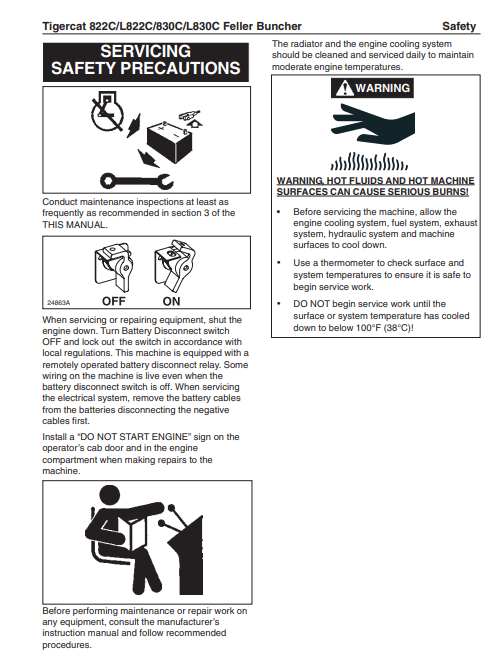 Tigercat 822C/L822C/830C/L830C Feller Buncher

Safety

SERVICING SAFETY PRECAUTIONS

Conduct maintenance inspections at least as frequently as recommended in section 3 of the THIS MANUAL.

24863A OFF ON

When servicing or repairing equipment, shut the engine down. Turn Battery Disconnect switch OFF and lock out the switch in accordance with local regulations. This machine is equipped with a remotely operated battery disconnect relay. Some wiring on the machine is live even when the battery disconnect switch is off. When servicing the electrical system, remove the battery cables from the batteries disconnecting the negative cables first.

Install a “DO NOT START ENGINE” sign on the operator’s cab door and in the engine compartment when making repairs to the machine.

Before performing maintenance or repair work on any equipment, consult the manufacturer’s instruction manual and follow recommended procedures.

The radiator and the engine cooling system should be cleaned and serviced daily to maintain moderate engine temperatures.

WARNING

WARNING, HOT FLUIDS AND HOT MACHINE SURFACES CAN CAUSE SERIOUS BURNS!

• Before servicing the machine, allow the engine cooling system, fuel system, exhaust system, hydraulic system and machine surfaces to cool down.

• Use a thermometer to check surface and system temperatures to ensure it is safe to begin service work.

• DO NOT begin service work until the surface or system temperature has cooled down to below 100°F (38°C)!