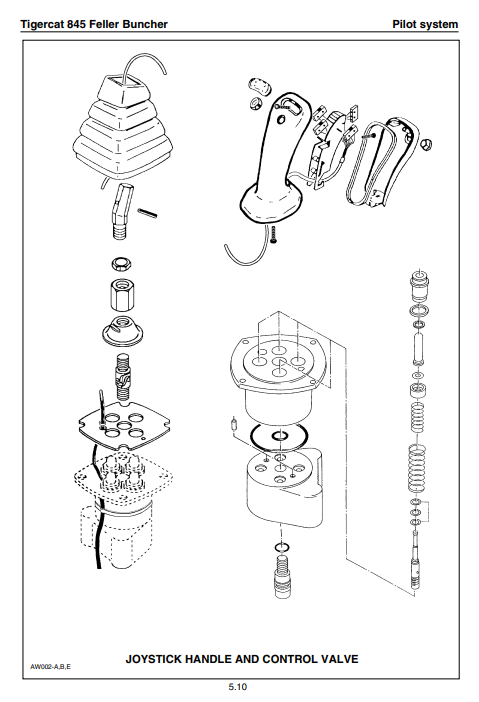 Tigercat 845 Feller Buncher

Pilot system

AW002-A,B,E

JOYSTICK HANDLE AND CONTROL VALVE

5.10