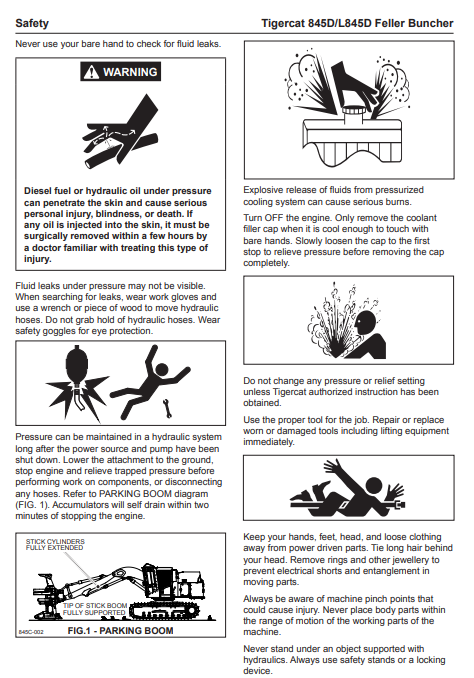 Safety

Tigercat 845D/L845D Feller Buncher

Never use your bare hand to check for fluid leaks.

WARNING

Diesel fuel or hydraulic oil under pressure can penetrate the skin and cause serious personal injury, blindness, or death. If any oil is injected into the skin, it must be surgically removed within a few hours by a doctor familiar with treating this type of injury.

Fluid leaks under pressure may not be visible. When searching for leaks, wear work gloves and use a wrench or piece of wood to move hydraulic hoses. Do not grab hold of hydraulic hoses. Wear safety goggles for eye protection.

Pressure can be maintained in a hydraulic system long after the power source and pump have been shut down. Lower the attachment to the ground, stop engine and relieve trapped pressure before performing work on components, or disconnecting any hoses. Refer to PARKING BOOM diagram (FIG. 1). Accumulators will self drain within two minutes of stopping the engine.

STICK CYLINDERS FULLY EXTENDED

TIP OF STICK BOOM FULLY SUPPORTED

845C-002

FIG.1 - PARKING BOOM

Explosive release of fluids from pressurized cooling system can cause serious burns.

Turn OFF the engine. Only remove the coolant filler cap when it is cool enough to touch with bare hands. Slowly loosen the cap to the first stop to relieve pressure before removing the cap completely.

Do not change any pressure or relief setting unless Tigercat authorized instruction has been obtained.

Use the proper tool for the job. Repair or replace worn or damaged tools including lifting equipment immediately.

Keep your hands, feet, head, and loose clothing away from power driven parts. Tie long hair behind your head. Remove rings and other jewellery to prevent electrical shorts and entanglement in moving parts.

Always be aware of machine pinch points that could cause injury. Never place body parts within the range of motion of the working parts of the machine.

Never stand under an object supported with hydraulics. Always use safety stands or a locking device.