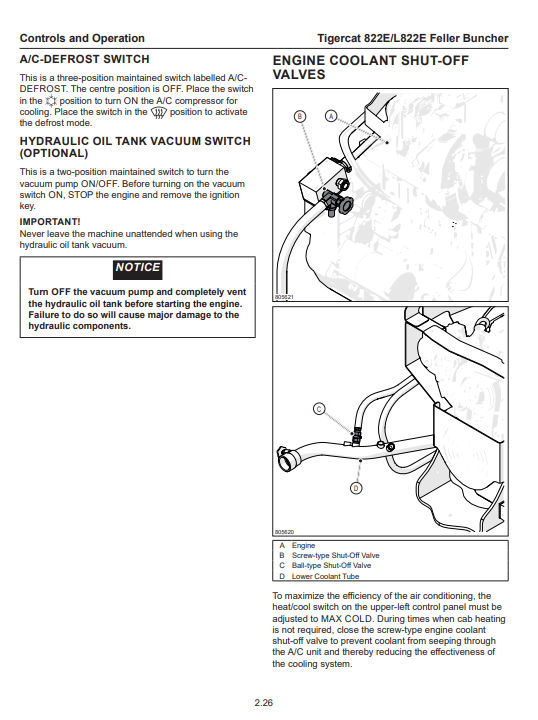 Controls and Operation

Tigercat 822E/L822E Feller Buncher

A/C-DEFROST SWITCH

This is a three-position maintained switch labelled A/C-DEFROST. The centre position is OFF. Place the switch in the position to turn ON the A/C compressor for cooling. Place the switch in the position to activate the defrost mode.

HYDRAULIC OIL TANK VACUUM SWITCH (OPTIONAL)

This is a two-position maintained switch to turn the vacuum pump ON/OFF. Before turning on the vacuum switch ON, STOP the engine and remove the ignition key.

IMPORTANT!
Never leave the machine unattended when using the hydraulic oil tank vacuum.

NOTICE

Turn OFF the vacuum pump and completely vent the hydraulic oil tank before starting the engine. Failure to do so will cause major damage to the hydraulic components.

ENGINE COOLANT SHUT-OFF VALVES

B

A

805621

C

D

805620

A Engine
B Screw-type Shut-Off Valve
C Ball-type Shut-Off Valve
D Lower Coolant Tube

To maximize the efficiency of the air conditioning, the heat/cool switch on the upper-left control panel must be adjusted to MAX COLD. During times when cab heating is not required, close the screw-type engine coolant shut-off valve to prevent coolant from seeping through the A/C unit and thereby reducing the effectiveness of the cooling system.

2.26