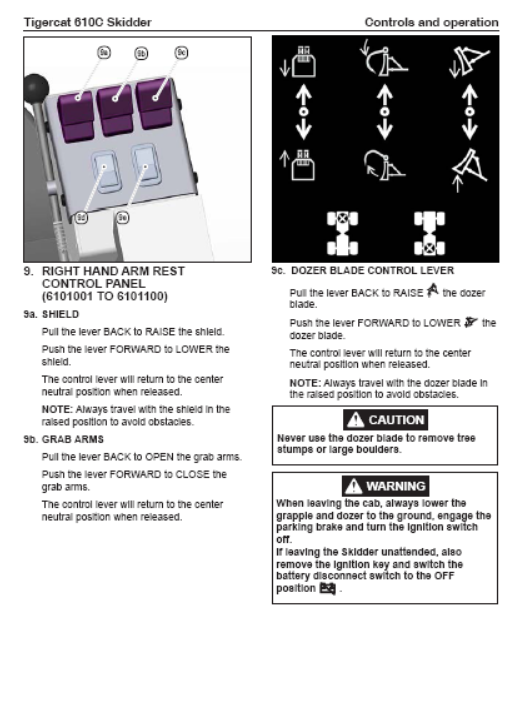 Tigercat 610C Skidder

Controls and operation

9a 9b 9c

9d 9e

9. RIGHT HAND ARM REST CONTROL PANEL (6101001 TO 6101100)

9a. SHIELD

Pull the lever BACK to RAISE the shield.

Push the lever FORWARD to LOWER the shield.

The control lever will return to the center neutral position when released.

NOTE: Always travel with the shield in the raised position to avoid obstacles.

9b. GRAB ARMS

Pull the lever BACK to OPEN the grab arms.

Push the lever FORWARD to CLOSE the grab arms.

The control lever will return to the center neutral position when released.

9c. DOZER BLADE CONTROL LEVER

Pull the lever BACK to RAISE the dozer blade.

Push the lever FORWARD to LOWER the dozer blade.

The control lever will return to the center neutral position when released.

NOTE: Always travel with the dozer blade in the raised position to avoid obstacles.

CAUTION

Never use the dozer blade to remove tree stumps or large boulders.

WARNING

When leaving the cab, always lower the grapple and dozer to the ground, engage the parking brake and turn the ignition switch off.

If leaving the Skidder unattended, also remove the ignition key and switch the battery disconnect switch to the OFF position .