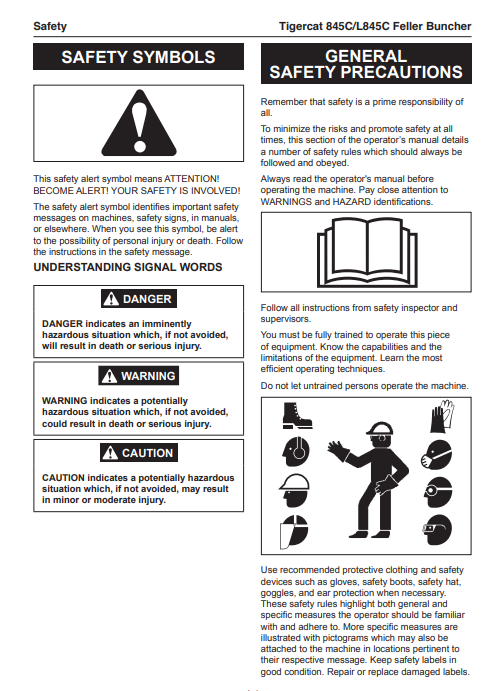 Safety

Tigercat 845C/L845C Feller Buncher

SAFETY SYMBOLS

This safety alert symbol means ATTENTION! BECOME ALERT! YOUR SAFETY IS INVOLVED!

The safety alert symbol identifies important safety messages on machines, safety signs, in manuals, or elsewhere. When you see this symbol, be alert to the possibility of personal injury or death. Follow the instructions in the safety message.

UNDERSTANDING SIGNAL WORDS

DANGER

DANGER indicates an imminently hazardous situation which, if not avoided, will result in death or serious injury.

WARNING

WARNING indicates a potentially hazardous situation which, if not avoided, could result in death or serious injury.

CAUTION

CAUTION indicates a potentially hazardous situation which, if not avoided, may result in minor or moderate injury.

GENERAL SAFETY PRECAUTIONS

Remember that safety is a prime responsibility of all.

To minimize the risks and promote safety at all times, this section of the operator's manual details a number of safety rules which should always be followed and obeyed.

Always read the operator's manual before operating the machine. Pay close attention to WARNINGS and HAZARD identifications.

Follow all instructions from safety inspector and supervisors.

You must be fully trained to operate this piece of equipment. Know the capabilities and the limitations of the equipment. Learn the most efficient operating techniques.

Do not let untrained persons operate the machine.

Use recommended protective clothing and safety devices such as gloves, safety boots, safety hat, goggles, and ear protection when necessary. These safety rules highlight both general and specific measures the operator should be familiar with and adhere to. More specific measures are illustrated with pictograms which may also be attached to the machine in locations pertinent to their respective message. Keep safety labels in good condition. Repair or replace damaged labels.