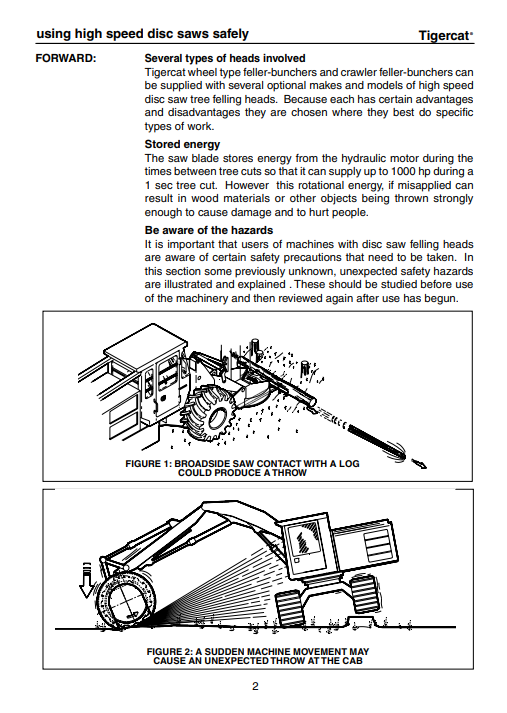 using high speed disc saws safely

Tigercat®

FORWARD:

Several types of heads involved
Tigercat wheel type feller-bunchers and crawler feller-bunchers can be supplied with several optional makes and models of high speed disc saw tree felling heads. Because each has certain advantages and disadvantages they are chosen where they best do specific types of work.

Stored energy
The saw blade stores energy from the hydraulic motor during the times between tree cuts so that it can supply up to 1000 hp during a 1 sec tree cut. However this rotational energy, if misapplied can result in wood materials or other objects being thrown strongly enough to cause damage and to hurt people.

Be aware of the hazards
It is important that users of machines with disc saw felling heads are aware of certain safety precautions that need to be taken. In this section some previously unknown, unexpected safety hazards are illustrated and explained . These should be studied before use of the machinery and then reviewed again after use has begun.

FIGURE 1: BROADSIDE SAW CONTACT WITH A LOG COULD PRODUCE A THROW

FIGURE 2: A SUDDEN MACHINE MOVEMENT MAY CAUSE AN UNEXPECTED THROW AT THE CAB

2