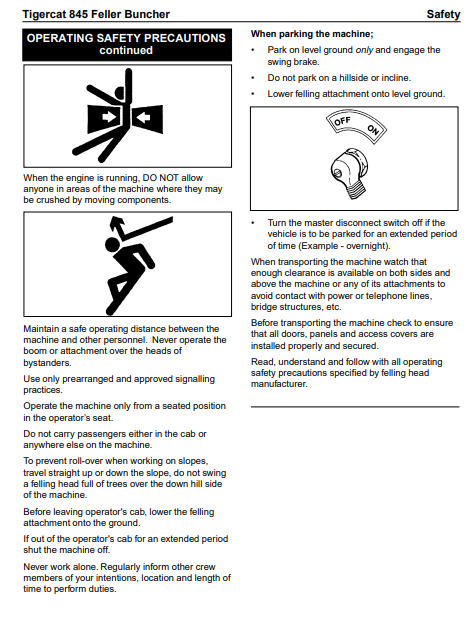 Tigercat 845 Feller Buncher

Safety

OPERATING SAFETY PRECAUTIONS continued

When the engine is running, DO NOT allow anyone in areas of the machine where they may be crushed by moving components.

Maintain a safe operating distance between the machine and other personnel. Never operate the boom or attachment over the heads of bystanders.

Use only prearranged and approved signalling practices.

Operate the machine only from a seated position in the operator's seat.

Do not carry passengers either in the cab or anywhere else on the machine.

To prevent roll-over when working on slopes, travel straight up or down the slope, do not swing a felling head full of trees over the down hill side of the machine.

Before leaving operator's cab, lower the felling attachment onto the ground.

If out of the operator's cab for an extended period shut the machine off.

Never work alone. Regularly inform other crew members of your intentions, location and length of time to perform duties.

When parking the machine;

• Park on level ground only and engage the swing brake.

• Do not park on a hillside or incline.

• Lower felling attachment onto level ground.

OFF ON

• Turn the master disconnect switch off if the vehicle is to be parked for an extended period of time (Example - overnight).

When transporting the machine watch that enough clearance is available on both sides and above the machine or any of its attachments to avoid contact with power or telephone lines, bridge structures, etc.

Before transporting the machine check to ensure that all doors, panels and access covers are installed properly and secured.

Read, understand and follow with all operating safety precautions specified by felling head manufacturer.