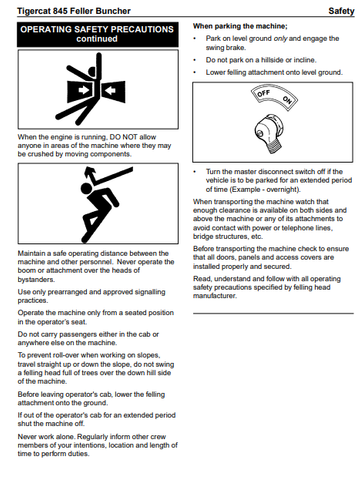 Tigercat 845 Feller Buncher

Safety

OPERATING SAFETY PRECAUTIONS continued

When the engine is running, DO NOT allow anyone in areas of the machine where they may be crushed by moving components.

Maintain a safe operating distance between the machine and other personnel. Never operate the boom or attachment over the heads of bystanders.

Use only prearranged and approved signalling practices.

Operate the machine only from a seated position in the operator's seat.

Do not carry passengers either in the cab or anywhere else on the machine.

To prevent roll-over when working on slopes, travel straight up or down the slope, do not swing a felling head full of trees over the down hill side of the machine.

Before leaving operator's cab, lower the felling attachment onto the ground.

If out of the operator's cab for an extended period shut the machine off.

Never work alone. Regularly inform other crew members of your intentions, location and length of time to perform duties.

When parking the machine;

• Park on level ground only and engage the swing brake.

• Do not park on a hillside or incline.

• Lower felling attachment onto level ground.

OFF ON

• Turn the master disconnect switch off if the vehicle is to be parked for an extended period of time (Example - overnight).

When transporting the machine watch that enough clearance is available on both sides and above the machine or any of its attachments to avoid contact with power or telephone lines, bridge structures, etc.

Before transporting the machine check to ensure that all doors, panels and access covers are installed properly and secured.

Read, understand and follow with all operating safety precautions specified by felling head manufacturer.