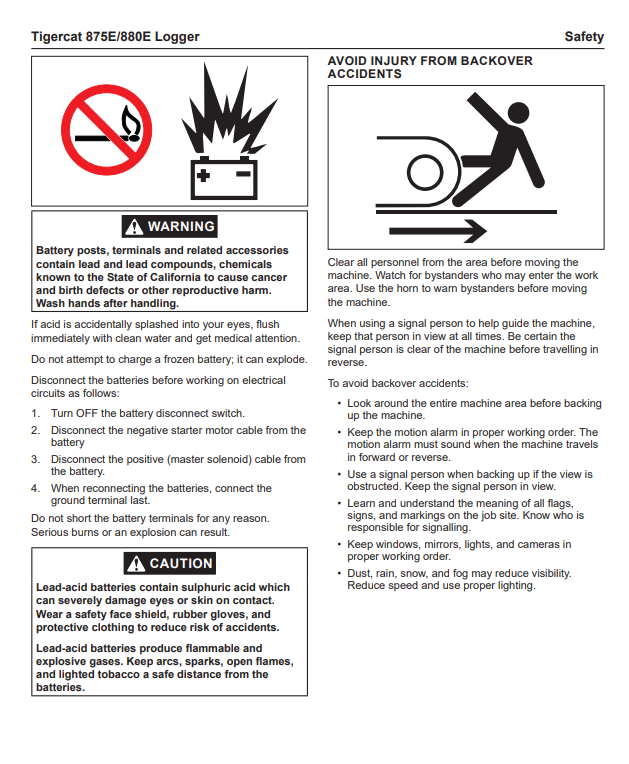 Tigercat 875E/880E Logger

Safety

WARNING

Battery posts, terminals and related accessories contain lead and lead compounds, chemicals known to the State of California to cause cancer and birth defects or other reproductive harm. Wash hands after handling.

If acid is accidentally splashed into your eyes, flush immediately with clean water and get medical attention.

Do not attempt to charge a frozen battery; it can explode.

Disconnect the batteries before working on electrical circuits as follows:

1. Turn OFF the battery disconnect switch.
2. Disconnect the negative starter motor cable from the battery
3. Disconnect the positive (master solenoid) cable from the battery.
4. When reconnecting the batteries, connect the ground terminal last.

Do not short the battery terminals for any reason. Serious burns or an explosion can result.

CAUTION

Lead-acid batteries contain sulphuric acid which can severely damage eyes or skin on contact. Wear a safety face shield, rubber gloves, and protective clothing to reduce risk of accidents.

Lead-acid batteries produce flammable and explosive gases. Keep arcs, sparks, open flames, and lighted tobacco a safe distance from the batteries.

AVOID INJURY FROM BACKOVER ACCIDENTS

Clear all personnel from the area before moving the machine. Watch for bystanders who may enter the work area. Use the horn to warn bystanders before moving the machine.

When using a signal person to help guide the machine, keep that person in view at all times. Be certain the signal person is clear of the machine before travelling in reverse.

To avoid backover accidents:

• Look around the entire machine area before backing up the machine.
• Keep the motion alarm in proper working order. The motion alarm must sound when the machine travels in forward or reverse.
• Use a signal person when backing up if the view is obstructed. Keep the signal person in view.
• Learn and understand the meaning of all flags, signs, and markings on the job site. Know who is responsible for signalling.
• Keep windows, mirrors, lights, and cameras in proper working order.
• Dust, rain, snow, and fog may reduce visibility. Reduce speed and use proper lighting.