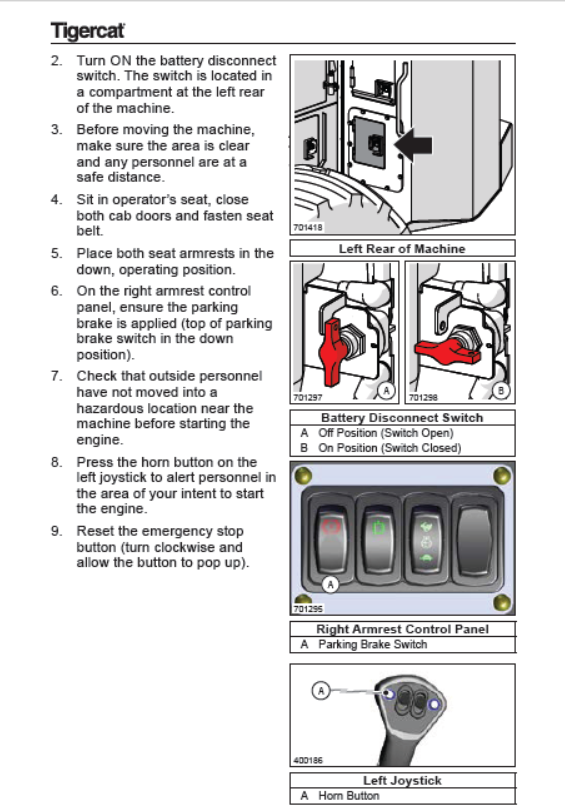 Tigercat

2. Turn ON the battery disconnect switch. The switch is located in a compartment at the left rear of the machine.

3. Before moving the machine, make sure the area is clear and any personnel are at a safe distance.

4. Sit in operator's seat, close both cab doors and fasten seat belt.

5. Place both seat armrests in the down, operating position.

6. On the right armrest control panel, ensure the parking brake is applied (top of parking brake switch in the down position).

7. Check that outside personnel have not moved into a hazardous location near the machine before starting the engine.

8. Press the horn button on the left joystick to alert personnel in the area of your intent to start the engine.

9. Reset the emergency stop button (turn clockwise and allow the button to pop up).

701418

Left Rear of Machine

701297 A

701298 B

Battery Disconnect Switch
A Off Position (Switch Open)
B On Position (Switch Closed)

A

701295

Right Armrest Control Panel
A Parking Brake Switch

A

400186

Left Joystick
A Horn Button