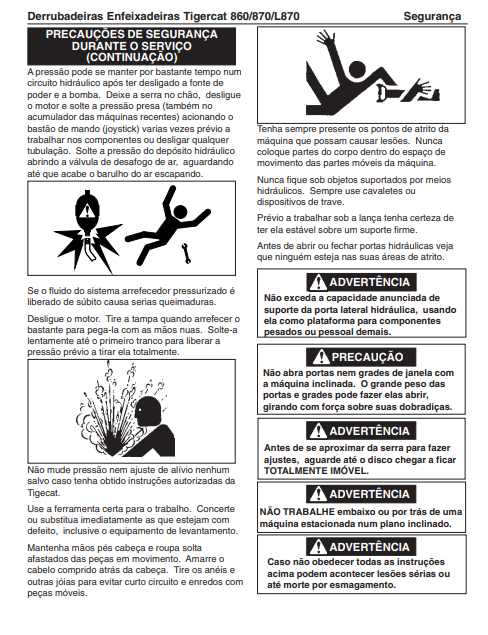 Derrubadeiras Enfeixadeiras Tigercat 860/870/L870 Segurança

PRECAUÇÕES DE SEGURANÇA DURANTE O SERVIÇO (CONTINUAÇÃO)

A pressão pode se manter por bastante tempo num circuito hidráulico após ter desligado a fonte de poder e a bomba. Deixe a serra no chão, desligue o motor e solte a pressão presa (também no acumulador das máquinas recentes) acionando o bastão de mando (joystick) varias vezes prévio a trabalhar nos componentes ou desligar qualquer tubulação. Solte a pressão do depósito hidráulico abrindo a válvula de desafogo de ar, aguardando até que acabe o barulho do ar escapando.

Se o fluido do sistema arrefecedor pressurizado é liberado de súbito causa serias queimaduras.

Desligue o motor. Tire a tampa quando arrefecer o bastante para pega-la com as mãos nuas. Solte-a lentamente até o primeiro tranco para liberar a pressão prévio a tirar ela totalmente.

Não mude pressão nem ajuste de alívio nenhum salvo caso tenha obtido instruções autorizadas da Tigecat.

Use a ferramenta certa para o trabalho. Concerte ou substitua imediatamente as que estejam com defeito, inclusive o equipamento de levantamento.

Mantenha mãos pés cabeça e roupa solta afastados das peças em movimento. Amarre o cabelo comprido atrás da cabeça. Tire os anéis e outras jóias para evitar curto circuito e enredos com peças móveis.

Tenha sempre presente os pontos de atrito da máquina que possam causar lesões. Nunca coloque partes do corpo dentro do espaço de movimento das partes móveis da máquina.

Nunca fique sob objetos suportados por meios hidráulicos. Sempre use cavaletes ou dispositivos de trave.

Prévio a trabalhar sob a lança tenha certeza de ter ela estável sobre um suporte firme.

Antes de abrir ou fechar portas hidráulicas veja que ninguém esteja nas suas áreas de atrito.

ADVERTÊNCIA
Não exceda a capacidade anunciada de suporte da porta lateral hidráulica, usando ela como plataforma para componentes pesados ou pessoal demais.

PRECAUÇÃO
Não abra portas nem grades de janela com a máquina inclinada. O grande peso das portas e grades pode fazer elas abrir, girando com força sobre suas dobradiças.

ADVERTÊNCIA
Antes de se aproximar da serra para fazer ajustes, aguarde até o disco chegar a ficar TOTALMENTE IMÓVEL.

ADVERTÊNCIA
NÃO TRABALHE embaixo ou por trás de uma máquina estacionada num plano inclinado.

ADVERTÊNCIA
Caso não obedecer todas as instruções acima podem acontecer lesões sérias ou até morte por esmagamento.