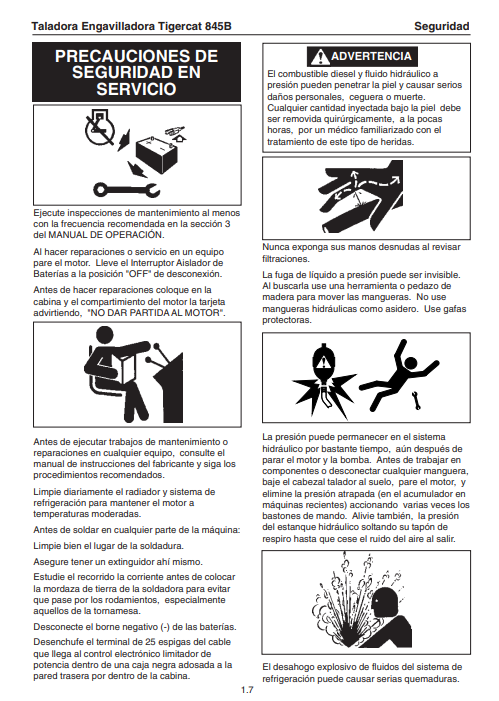 Taladora Engavilladora Tigercat 845B

Seguridad

PRECAUCIONES DE SEGURIDAD EN SERVICIO

Ejecute inspecciones de mantenimiento al menos con la frecuencia recomendada en la sección 3 del MANUAL DE OPERACIÓN.

Al hacer reparaciones o servicio en un equipo pare el motor. Lleve el Interruptor Aislador de Baterías a la posición "OFF" de desconexión.

Antes de hacer reparaciones coloque en la cabina y el compartimiento del motor la tarjeta advirtiendo, "NO DAR PARTIDA AL MOTOR".

Antes de ejecutar trabajos de mantenimiento o reparaciones en cualquier equipo, consulte el manual de instrucciones del fabricante y siga los procedimientos recomendados.

Limpie diariamente el radiador y sistema de refrigeración para mantener el motor a temperaturas moderadas.

Antes de soldar en cualquier parte de la máquina:

Limpie bien el lugar de la soldadura.

Asegure tener un extinguidor ahí mismo.

Estudie el recorrido la corriente antes de colocar la mordaza de tierra de la soldadora para evitar que pase por los rodamientos, especialmente aquellos de la tornamesa.

Desconecte el borne negativo (-) de las baterías.

Desenchufe el terminal de 25 espigas del cable que llega al control electrónico limitador de potencia dentro de una caja negra adosada a la pared trasera por dentro de la cabina.

ADVERTENCIA

El combustible diesel y fluido hidráulico a presión pueden penetrar la piel y causar serios daños personales, ceguera o muerte. Cualquier cantidad inyectada bajo la piel debe ser removida quirúrgicamente, a la pocas horas, por un médico familiarizado con el tratamiento de este tipo de heridas.

Nunca exponga sus manos desnudas al revisar filtraciones.

La fuga de líquido a presión puede ser invisible. Al buscarla use una herramienta o pedazo de madera para mover las mangueras. No use mangueras hidráulicas como asidero. Use gafas protectoras.

La presión puede permanecer en el sistema hidráulico por bastante tiempo, aún después de parar el motor y la bomba. Antes de trabajar en componentes o desconectar cualquier manguera, baje el cabezal talador al suelo, pare el motor, y elimine la presión atrapada (en el acumulador en máquinas recientes) accionando varias veces los bastones de mando. Alivie también, la presión del estanque hidráulico soltando su tapón de respiro hasta que cese el ruido del aire al salir.

El desahogo explosivo de fluidos del sistema de refrigeración puede causar serias quemaduras.

1.7