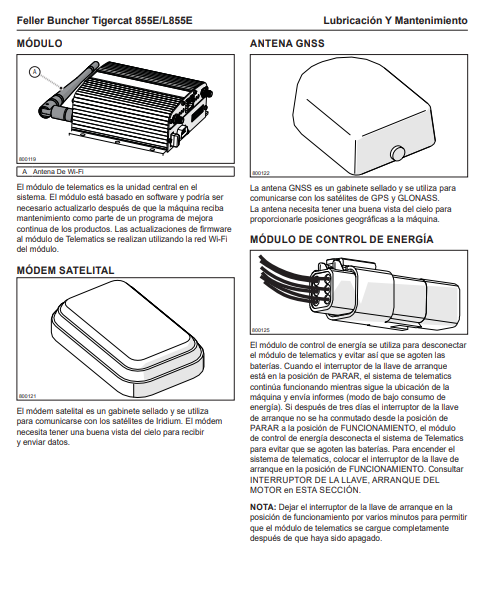 Feller Buncher Tigercat 855E/L855E

Lubricación Y Mantenimiento

MÓDULO

A

800119

A Antena De Wi-Fi

El módulo de telematics es la unidad central en el sistema. El módulo está basado en software y podría ser necesario actualizarlo después de que la máquina reciba mantenimiento como parte de un programa de mejora continua de los productos. Las actualizaciones de firmware al módulo de Telematics se realizan utilizando la red Wi-Fi del módulo.

MÓDEM SATELITAL

800121

El módem satelital es un gabinete sellado y se utiliza para comunicarse con los satélites de Iridium. El módem necesita tener una buena vista del cielo para recibir y enviar datos.

ANTENA GNSS

800122

La antena GNSS es un gabinete sellado y se utiliza para comunicarse con los satélites de GPS y GLONASS. La antena necesita tener una buena vista del cielo para proporcionarle posiciones geográficas a la máquina.

MÓDULO DE CONTROL DE ENERGÍA

800125

El módulo de control de energía se utiliza para desconectar el módulo de telematics y evitar así que se agoten las baterías. Cuando el interruptor de la llave de arranque está en la posición de PARAR, el sistema de telematics continúa funcionando mientras sigue la ubicación de la máquina y envía informes (modo de bajo consumo de energía). Si después de tres días el interruptor de la llave de arranque no se ha conmutado desde la posición de PARAR a la posición de FUNCIONAMIENTO, el módulo de control de energía desconecta el sistema de Telematics para evitar que se agoten las baterías. Para encender el sistema de telematics, colocar el interruptor de la llave de arranque en la posición de FUNCIONAMIENTO. Consultar INTERRUPTOR DE LA LLAVE, ARRANQUE DEL MOTOR en ESTA SECCIÓN.

NOTA: Dejar el interruptor de la llave de arranque en la posición de funcionamiento por varios minutos para permitir que el módulo de telematics se cargue completamente después de que haya sido apagado.