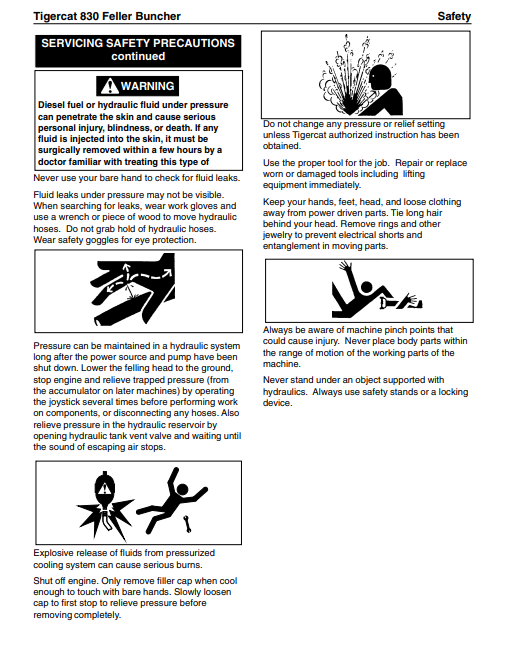 Tigercat 830 Feller Buncher

Safety

SERVICING SAFETY PRECAUTIONS continued

WARNING

Diesel fuel or hydraulic fluid under pressure can penetrate the skin and cause serious personal injury, blindness, or death. If any fluid is injected into the skin, it must be surgically removed within a few hours by a doctor familiar with treating this type of

Never use your bare hand to check for fluid leaks.

Fluid leaks under pressure may not be visible. When searching for leaks, wear work gloves and use a wrench or piece of wood to move hydraulic hoses. Do not grab hold of hydraulic hoses. Wear safety goggles for eye protection.

Pressure can be maintained in a hydraulic system long after the power source and pump have been shut down. Lower the felling head to the ground, stop engine and relieve trapped pressure (from the accumulator on later machines) by operating the joystick several times before performing work on components, or disconnecting any hoses. Also relieve pressure in the hydraulic reservoir by opening hydraulic tank vent valve and waiting until the sound of escaping air stops.

Explosive release of fluids from pressurized cooling system can cause serious burns.

Shut off engine. Only remove filler cap when cool enough to touch with bare hands. Slowly loosen cap to first stop to relieve pressure before removing completely.

Do not change any pressure or relief setting unless Tigercat authorized instruction has been obtained.

Use the proper tool for the job. Repair or replace worn or damaged tools including lifting equipment immediately.

Keep your hands, feet, head, and loose clothing away from power driven parts. Tie long hair behind your head. Remove rings and other jewelry to prevent electrical shorts and entanglement in moving parts.

Always be aware of machine pinch points that could cause injury. Never place body parts within the range of motion of the working parts of the machine.

Never stand under an object supported with hydraulics. Always use safety stands or a locking device.