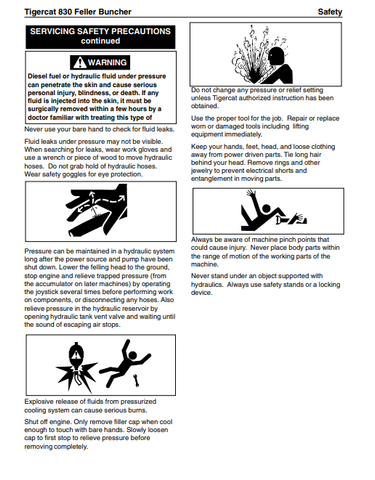 Tigercat 830 Feller Buncher

Safety

SERVICING SAFETY PRECAUTIONS continued

WARNING

Diesel fuel or hydraulic fluid under pressure can penetrate the skin and cause serious personal injury, blindness, or death. If any fluid is injected into the skin, it must be surgically removed within a few hours by a doctor familiar with treating this type of

Never use your bare hand to check for fluid leaks.

Fluid leaks under pressure may not be visible. When searching for leaks, wear work gloves and use a wrench or piece of wood to move hydraulic hoses. Do not grab hold of hydraulic hoses. Wear safety goggles for eye protection.

Pressure can be maintained in a hydraulic system long after the power source and pump have been shut down. Lower the felling head to the ground, stop engine and relieve trapped pressure (from the accumulator on later machines) by operating the joystick several times before performing work on components, or disconnecting any hoses. Also relieve pressure in the hydraulic reservoir by opening hydraulic tank vent valve and waiting until the sound of escaping air stops.

Explosive release of fluids from pressurized cooling system can cause serious burns.

Shut off engine. Only remove filler cap when cool enough to touch with bare hands. Slowly loosen cap to first stop to relieve pressure before removing completely.

Do not change any pressure or relief setting unless Tigercat authorized instruction has been obtained.

Use the proper tool for the job. Repair or replace worn or damaged tools including lifting equipment immediately.

Keep your hands, feet, head, and loose clothing away from power driven parts. Tie long hair behind your head. Remove rings and other jewelry to prevent electrical shorts and entanglement in moving parts.

Always be aware of machine pinch points that could cause injury. Never place body parts within the range of motion of the working parts of the machine.

Never stand under an object supported with hydraulics. Always use safety stands or a locking device.