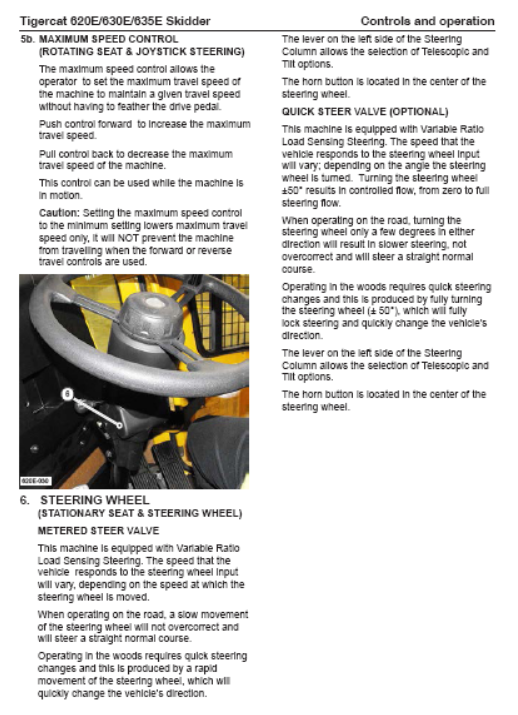 Tigercat 620E/630E/635E Skidder

Controls and operation

5b. MAXIMUM SPEED CONTROL (ROTATING SEAT & JOYSTICK STEERING)

The maximum speed control allows the operator to set the maximum travel speed of the machine to maintain a given travel speed without having to feather the drive pedal.

Push control forward to increase the maximum travel speed.

Pull control back to decrease the maximum travel speed of the machine.

This control can be used while the machine is in motion.

Caution: Setting the maximum speed control to the minimum setting lowers maximum travel speed only, it will NOT prevent the machine from travelling when the forward or reverse travel controls are used.

6

620E-050

6. STEERING WHEEL (STATIONARY SEAT & STEERING WHEEL)

METERED STEER VALVE

This machine is equipped with Variable Ratio Load Sensing Steering. The speed that the vehicle responds to the steering wheel input will vary, depending on the speed at which the steering wheel is moved.

When operating on the road, a slow movement of the steering wheel will not overcorrect and will steer a straight normal course.

Operating in the woods requires quick steering changes and this is produced by a rapid movement of the steering wheel, which will quickly change the vehicle's direction.

The lever on the left side of the Steering Column allows the selection of Telescopic and Tilt options.

The horn button is located in the center of the steering wheel.

QUICK STEER VALVE (OPTIONAL)

This machine is equipped with Variable Ratio Load Sensing Steering. The speed that the vehicle responds to the steering wheel input will vary; depending on the angle the steering wheel is turned. Turning the steering wheel ±50° results in controlled flow, from zero to full steering flow.

When operating on the road, turning the steering wheel only a few degrees in either direction will result in slower steering, not overcorrect and will steer a straight normal course.

Operating in the woods requires quick steering changes and this is produced by fully turning the steering wheel (± 50°), which will fully lock steering and quickly change the vehicle's direction.

The lever on the left side of the Steering Column allows the selection of Telescopic and Tilt options.

The horn button is located in the center of the steering wheel.