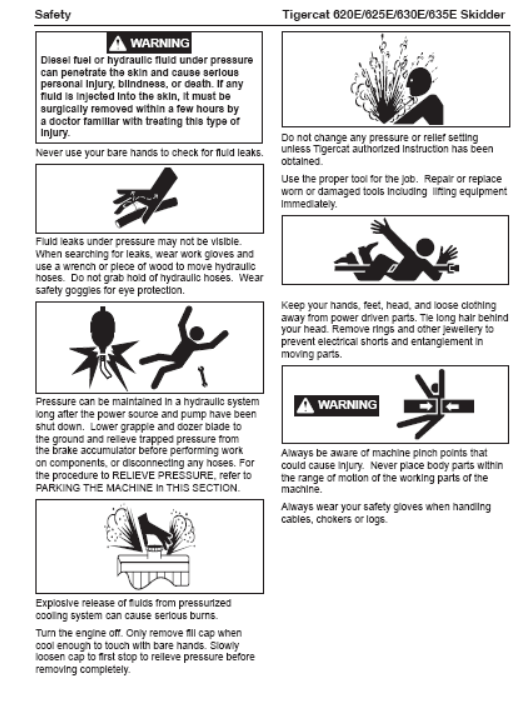 Safety

Tigercat 620E/625E/630E/635E Skidder

WARNING

Diesel fuel or hydraulic fluid under pressure can penetrate the skin and cause serious personal injury, blindness, or death. If any fluid is injected into the skin, it must be surgically removed within a few hours by a doctor familiar with treating this type of injury.

Never use your bare hands to check for fluid leaks.

Fluid leaks under pressure may not be visible. When searching for leaks, wear work gloves and use a wrench or piece of wood to move hydraulic hoses. Do not grab hold of hydraulic hoses. Wear safety goggles for eye protection.

Pressure can be maintained in a hydraulic system long after the power source and pump have been shut down. Lower grapple and dozer blade to the ground and relieve trapped pressure from the brake accumulator before performing work on components, or disconnecting any hoses. For the procedure to RELIEVE PRESSURE, refer to PARKING THE MACHINE in THIS SECTION.

Explosive release of fluids from pressurized cooling system can cause serious burns.

Turn the engine off. Only remove fill cap when cool enough to touch with bare hands. Slowly loosen cap to first stop to relieve pressure before removing completely.

Do not change any pressure or relief setting unless Tigercat authorized instruction has been obtained.

Use the proper tool for the job. Repair or replace worn or damaged tools including lifting equipment immediately.

Keep your hands, feet, head, and loose clothing away from power driven parts. Tie long hair behind your head. Remove rings and other jewellery to prevent electrical shorts and entanglement in moving parts.

WARNING

Always be aware of machine pinch points that could cause injury. Never place body parts within the range of motion of the working parts of the machine.

Always wear your safety gloves when handling cables, chokers or logs.