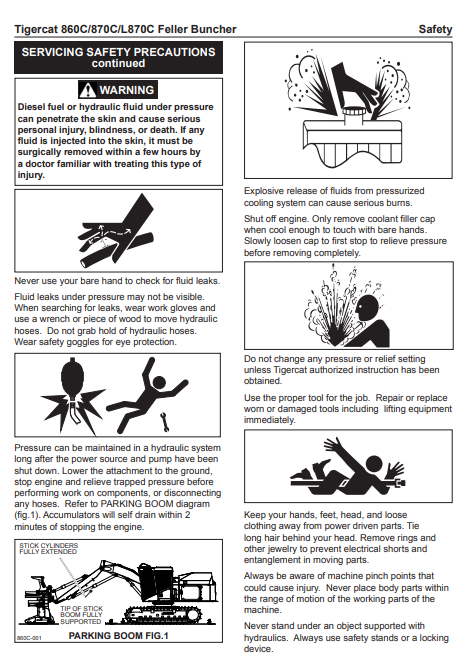 Tigercat 860C/870C/L870C Feller Buncher

Safety

SERVICING SAFETY PRECAUTIONS continued

WARNING

Diesel fuel or hydraulic fluid under pressure can penetrate the skin and cause serious personal injury, blindness, or death. If any fluid is injected into the skin, it must be surgically removed within a few hours by a doctor familiar with treating this type of injury.

Never use your bare hand to check for fluid leaks.

Fluid leaks under pressure may not be visible. When searching for leaks, wear work gloves and use a wrench or piece of wood to move hydraulic hoses. Do not grab hold of hydraulic hoses. Wear safety goggles for eye protection.

Pressure can be maintained in a hydraulic system long after the power source and pump have been shut down. Lower the attachment to the ground, stop engine and relieve trapped pressure before performing work on components, or disconnecting any hoses. Refer to PARKING BOOM diagram (fig.1). Accumulators will self drain within 2 minutes of stopping the engine.

STICK CYLINDERS FULLY EXTENDED

TIP OF STICK BOOM FULLY SUPPORTED

860C-001

PARKING BOOM FIG.1

Explosive release of fluids from pressurized cooling system can cause serious burns.

Shut off engine. Only remove coolant filler cap when cool enough to touch with bare hands. Slowly loosen cap to first stop to relieve pressure before removing completely.

Do not change any pressure or relief setting unless Tigercat authorized instruction has been obtained.

Use the proper tool for the job. Repair or replace worn or damaged tools including lifting equipment immediately.

Keep your hands, feet, head, and loose clothing away from power driven parts. Tie long hair behind your head. Remove rings and other jewelry to prevent electrical shorts and entanglement in moving parts.

Always be aware of machine pinch points that could cause injury. Never place body parts within the range of motion of the working parts of the machine.

Never stand under an object supported with hydraulics. Always use safety stands or a locking device.