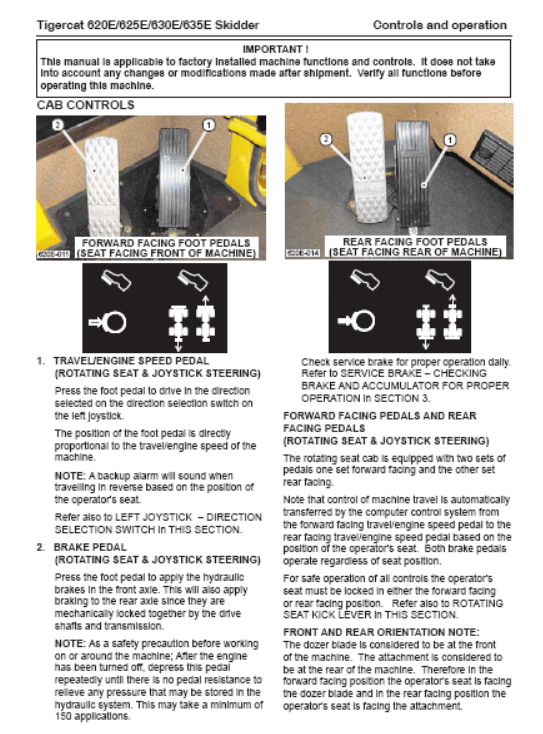 Tigercat 620E/625E/630E/635E Skidder

Controls and operation

IMPORTANT !
This manual is applicable to factory installed machine functions and controls. It does not take into account any changes or modifications made after shipment. Verify all functions before operating this machine.

CAB CONTROLS

2
1
FORWARD FACING FOOT PEDALS
(SEAT FACING FRONT OF MACHINE)
620E-011

2
1
REAR FACING FOOT PEDALS
(SEAT FACING REAR OF MACHINE)
620E-014

1. TRAVEL/ENGINE SPEED PEDAL
(ROTATING SEAT & JOYSTICK STEERING)

Press the foot pedal to drive in the direction selected on the direction selection switch on the left joystick.

The position of the foot pedal is directly proportional to the travel/engine speed of the machine.

NOTE: A backup alarm will sound when travelling in reverse based on the position of the operator's seat.

Refer also to LEFT JOYSTICK – DIRECTION SELECTION SWITCH in THIS SECTION.

2. BRAKE PEDAL
(ROTATING SEAT & JOYSTICK STEERING)

Press the foot pedal to apply the hydraulic brakes in the front axle. This will also apply braking to the rear axle since they are mechanically locked together by the drive shafts and transmission.

NOTE: As a safety precaution before working on or around the machine; After the engine has been turned off, depress this pedal repeatedly until there is no pedal resistance to relieve any pressure that may be stored in the hydraulic system. This may take a minimum of 150 applications.

Check service brake for proper operation daily. Refer to SERVICE BRAKE – CHECKING BRAKE AND ACCUMULATOR FOR PROPER OPERATION in SECTION 3.

FORWARD FACING PEDALS AND REAR FACING PEDALS
(ROTATING SEAT & JOYSTICK STEERING)

The rotating seat cab is equipped with two sets of pedals one set forward facing and the other set rear facing.

Note that control of machine travel is automatically transferred by the computer control system from the forward facing travel/engine speed pedal to the rear facing travel/engine speed pedal based on the position of the operator's seat. Both brake pedals operate regardless of seat position.

For safe operation of all controls the operator's seat must be locked in either the forward facing or rear facing position. Refer also to ROTATING SEAT KICK LEVER in THIS SECTION.

FRONT AND REAR ORIENTATION NOTE:
The dozer blade is considered to be at the front of the machine. The attachment is considered to be at the rear of the machine. Therefore in the forward facing position the operator's seat is facing the dozer blade and in the rear facing position the operator's seat is facing the attachment.