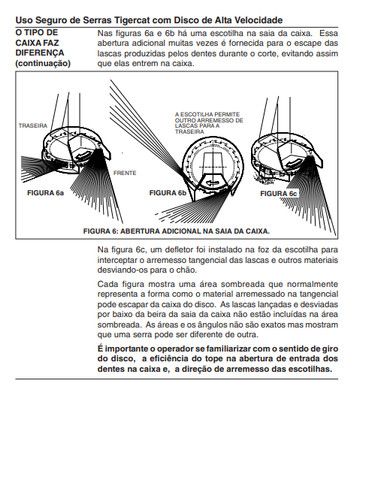 Uso Seguro de Serras Tigercat com Disco de Alta Velocidade

O TIPO DE CAIXA FAZ DIFERENÇA (continuação)

Nas figuras 6a e 6b há uma escotilha na saia da caixa. Essa abertura adicional muitas vezes é fornecida para o escape das lascas produzidas pelos dentes durante o corte, evitando assim que elas entrem na caixa.

TRASEIRA

FRENTE

FIGURA 6a

A ESCOTILHA PERMITE OUTRO ARREMESSO DE LASCAS PARA A TRASEIRA

FIGURA 6b

FIGURA 6c

FIGURA 6: ABERTURA ADICIONAL NA SAIA DA CAIXA.

Na figura 6c, um defletor foi instalado na foz da escotilha para interceptar o arremesso tangencial das lascas e outros materiais desviando-os para o chão.

Cada figura mostra uma área sombreada que normalmente representa a forma como o material arremessado na tangencial pode escapar da caixa do disco. As lascas lançadas e desviadas por baixo da beira da saia da caixa não estão incluídas na área sombreada. As áreas e os ângulos não são exatos mas mostram que uma serra pode ser diferente de outra.

É importante o operador se familiarizar com o sentido de giro do disco, a eficiência do tope na abertura de entrada dos dentes na caixa e, a direção de arremesso das escotilhas.