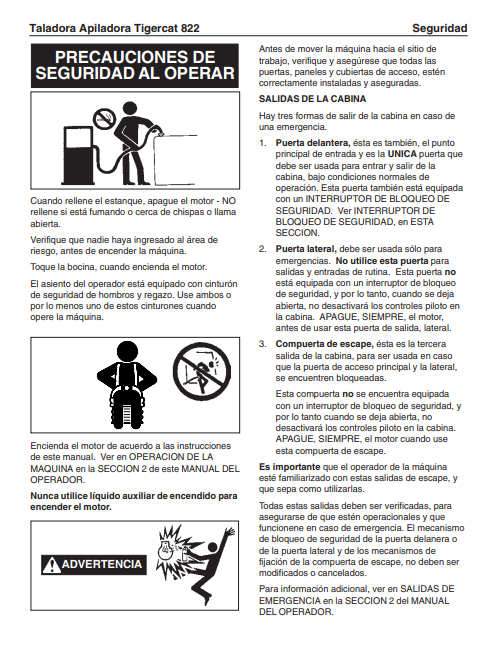 Taladora Apiladora Tigercat 822 Seguridad

PRECAUCIONES DE SEGURIDAD AL OPERAR

Cuando rellene el estanque, apague el motor - NO rellene si está fumando o cerca de chispas o llama abierta.

Verifique que nadie haya ingresado al área de riesgo, antes de encender la máquina.

Toque la bocina, cuando encienda el motor.

El asiento del operador está equipado con cinturón de seguridad de hombros y regazo. Use ambos o por lo menos uno de estos cinturones cuando opere la máquina.

Encienda el motor de acuerdo a las instrucciones de este manual. Ver en OPERACION DE LA MAQUINA en la SECCION 2 de este MANUAL DEL OPERADOR.

Nunca utilice líquido auxiliar de encendido para encender el motor.

ADVERTENCIA

Antes de mover la máquina hacia el sitio de trabajo, verifique y asegúrese que todas las puertas, paneles y cubiertas de acceso, estén correctamente instaladas y aseguradas.

SALIDAS DE LA CABINA

Hay tres formas de salir de la cabina en caso de una emergencia.

1. Puerta delantera, ésta es también, el punto principal de entrada y es la UNICA puerta que debe ser usada para entrar y salir de la cabina, bajo condiciones normales de operación. Esta puerta también está equipada con un INTERRUPTOR DE BLOQUEO DE SEGURIDAD. Ver INTERRUPTOR DE BLOQUEO DE SEGURIDAD, en ESTA SECCION.

2. Puerta lateral, debe ser usada sólo para emergencias. No utilice esta puerta para salidas y entradas de rutina. Esta puerta no está equipada con un interruptor de bloqueo de seguridad, y por lo tanto, cuando se deja abierta, no desactivará los controles piloto en la cabina. APAGUE, SIEMPRE, el motor, antes de usar esta puerta de salida, lateral.

3. Compuerta de escape, ésta es la tercera salida de la cabina, para ser usada en caso que la puerta de acceso principal y la lateral, se encuentren bloqueadas.

Esta compuerta no se encuentra equipada con un interruptor de bloqueo de seguridad, y por lo tanto cuando se deja abierta, no desactivará los controles piloto en la cabina. APAGUE, SIEMPRE, el motor cuando use esta compuerta de escape.

Es importante que el operador de la máquina esté familiarizado con estas salidas de escape, y que sepa como utilizarlas.

Todas estas salidas deben ser verificadas, para asegurarse de que estén operacionales y que funcionene en caso de emergencia. El mecanismo de bloqueo de seguridad de la puerta delanera o de la puerta lateral y de los mecanismos de fijación de la compuerta de escape, no deben ser modificados o cancelados.

Para información adicional, ver en SALIDAS DE EMERGENCIA en la SECCION 2 del MANUAL DEL OPERADOR.