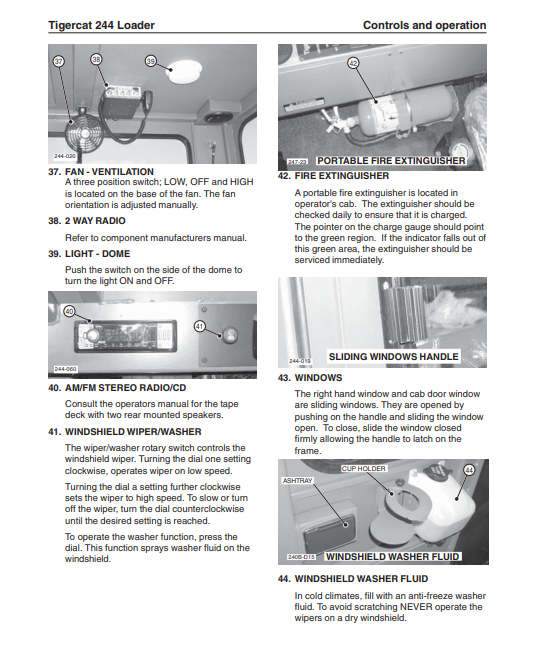 Tigercat 244 Loader

Controls and operation

37

38

39

244-020

37. FAN - VENTILATION
A three position switch; LOW, OFF and HIGH is located on the base of the fan. The fan orientation is adjusted manually.

38. 2 WAY RADIO

Refer to component manufacturers manual.

39. LIGHT - DOME

Push the switch on the side of the dome to turn the light ON and OFF.

40

41

244-060

40. AM/FM STEREO RADIO/CD

Consult the operators manual for the tape deck with two rear mounted speakers.

41. WINDSHIELD WIPER/WASHER

The wiper/washer rotary switch controls the windshield wiper. Turning the dial one setting clockwise, operates wiper on low speed.

Turning the dial a setting further clockwise sets the wiper to high speed. To slow or turn off the wiper, turn the dial counterclockwise until the desired setting is reached.

To operate the washer function, press the dial. This function sprays washer fluid on the windshield.

42

247-21 PORTABLE FIRE EXTINGUISHER

42. FIRE EXTINGUISHER

A portable fire extinguisher is located in operator's cab. The extinguisher should be checked daily to ensure that it is charged. The pointer on the charge gauge should point to the green region. If the indicator falls out of this green area, the extinguisher should be serviced immediately.

244-019 SLIDING WINDOWS HANDLE

43. WINDOWS

The right hand window and cab door window are sliding windows. They are opened by pushing on the handle and sliding the window open. To close, slide the window closed firmly allowing the handle to latch on the frame.

CUP HOLDER

ASHTRAY

44

240B-D15 WINDSHIELD WASHER FLUID

44. WINDSHIELD WASHER FLUID

In cold climates, fill with an anti-freeze washer fluid. To avoid scratching NEVER operate the wipers on a dry windshield.