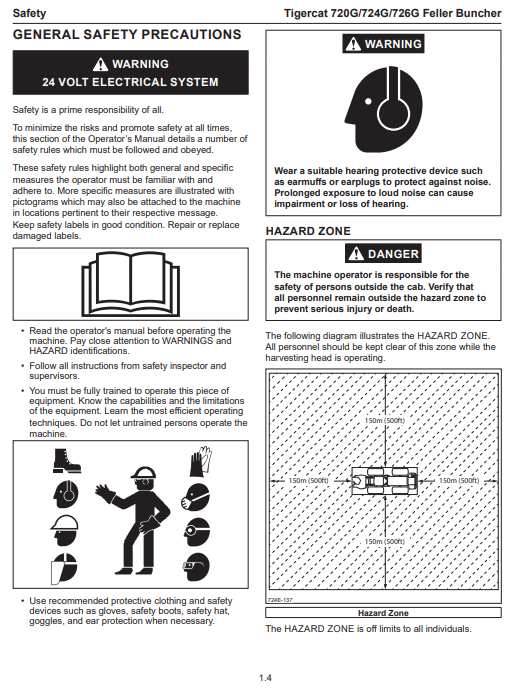 Safety

Tigercat 720G/724G/726G Feller Buncher

GENERAL SAFETY PRECAUTIONS

WARNING
24 VOLT ELECTRICAL SYSTEM

Safety is a prime responsibility of all.

To minimize the risks and promote safety at all times, this section of the Operator's Manual details a number of safety rules which must be followed and obeyed.

These safety rules highlight both general and specific measures the operator must be familiar with and adhere to. More specific measures are illustrated with pictograms which may also be attached to the machine in locations pertinent to their respective message. Keep safety labels in good condition. Repair or replace damaged labels.

• Read the operator's manual before operating the machine. Pay close attention to WARNINGS and HAZARD identifications.

• Follow all instructions from safety inspector and supervisors.

• You must be fully trained to operate this piece of equipment. Know the capabilities and the limitations of the equipment. Learn the most efficient operating techniques. Do not let untrained persons operate the machine.

• Use recommended protective clothing and safety devices such as gloves, safety boots, safety hat, goggles, and ear protection when necessary.

WARNING

Wear a suitable hearing protective device such as earmuffs or earplugs to protect against noise. Prolonged exposure to loud noise can cause impairment or loss of hearing.

HAZARD ZONE

DANGER

The machine operator is responsible for the safety of persons outside the cab. Verify that all personnel remain outside the hazard zone to prevent serious injury or death.

The following diagram illustrates the HAZARD ZONE. All personnel should be kept clear of this zone while the harvesting head is operating.

150m (500ft)
150m (500ft)
150m (500ft)
150m (500ft)
724E-137

Hazard Zone

The HAZARD ZONE is off limits to all individuals.

1.4