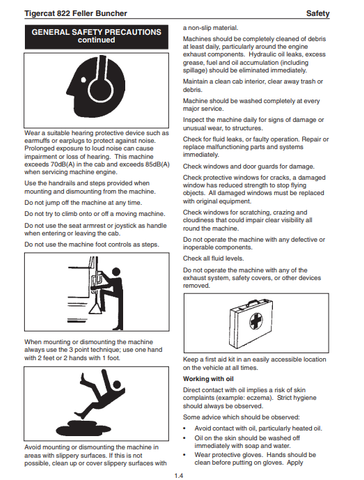 Tigercat 822 Feller Buncher

Safety

GENERAL SAFETY PRECAUTIONS continued

Wear a suitable hearing protective device such as earmuffs or earplugs to protect against noise. Prolonged exposure to loud noise can cause impairment or loss of hearing. This machine exceeds 70dB(A) in the cab and exceeds 85dB(A) when servicing machine engine.

Use the handrails and steps provided when mounting and dismounting from the machine.

Do not jump off the machine at any time.

Do not try to climb onto or off a moving machine.

Do not use the seat armrest or joystick as handle when entering or leaving the cab.

Do not use the machine foot controls as steps.

When mounting or dismounting the machine always use the 3 point technique; use one hand with 2 feet or 2 hands with 1 foot.

Avoid mounting or dismounting the machine in areas with slippery surfaces. If this is not possible, clean up or cover slippery surfaces with a non-slip material.

Machines should be completely cleaned of debris at least daily, particularly around the engine exhaust components. Hydraulic oil leaks, excess grease, fuel and oil accumulation (including spillage) should be eliminated immediately.

Maintain a clean cab interior, clear away trash or debris.

Machine should be washed completely at every major service.

Inspect the machine daily for signs of damage or unusual wear, to structures.

Check for fluid leaks, or faulty operation. Repair or replace malfunctioning parts and systems immediately.

Check windows and door guards for damage.

Check protective windows for cracks, a damaged window has reduced strength to stop flying objects. All damaged windows must be replaced with original equipment.

Check windows for scratching, crazing and cloudiness that could impair clear visibility all round the machine.

Do not operate the machine with any defective or inoperable components.

Check all fluid levels.

Do not operate the machine with any of the exhaust system, safety covers, or other devices removed.

Keep a first aid kit in an easily accessible location on the vehicle at all times.

Working with oil

Direct contact with oil implies a risk of skin complaints (example: eczema). Strict hygiene should always be observed.

Some advice which should be observed:

• Avoid contact with oil, particularly heated oil.
• Oil on the skin should be washed off immediately with soap and water.
• Wear protective gloves. Hands should be clean before putting on gloves. Apply

1.4