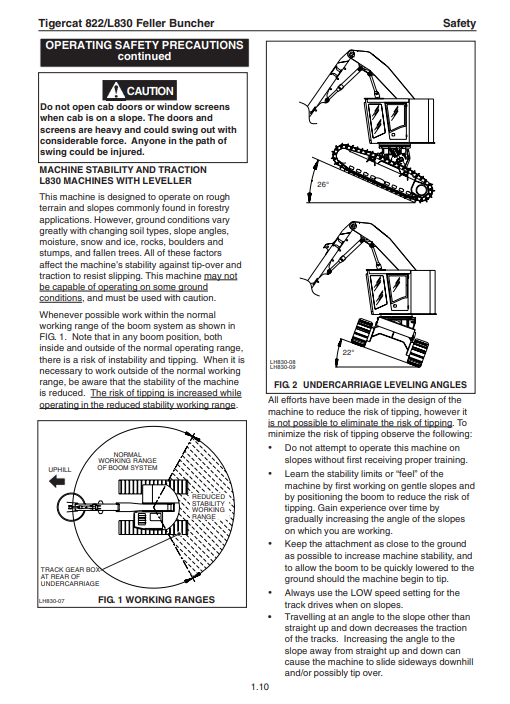 Tigercat 822/L830 Feller Buncher

Safety

OPERATING SAFETY PRECAUTIONS continued

CAUTION

Do not open cab doors or window screens when cab is on a slope. The doors and screens are heavy and could swing out with considerable force. Anyone in the path of swing could be injured.

MACHINE STABILITY AND TRACTION L830 MACHINES WITH LEVELLER

This machine is designed to operate on rough terrain and slopes commonly found in forestry applications. However, ground conditions vary greatly with changing soil types, slope angles, moisture, snow and ice, rocks, boulders and stumps, and fallen trees. All of these factors affect the machine's stability against tip-over and traction to resist slipping. This machine may not be capable of operating on some ground conditions, and must be used with caution.

Whenever possible work within the normal working range of the boom system as shown in FIG. 1. Note that in any boom position, both inside and outside of the normal operating range, there is a risk of instability and tipping. When it is necessary to work outside of the normal working range, be aware that the stability of the machine is reduced. The risk of tipping is increased while operating in the reduced stability working range.

UPHILL

NORMAL WORKING RANGE OF BOOM SYSTEM

REDUCED STABILITY WORKING RANGE

TRACK GEAR BOX AT REAR OF UNDERCARRIAGE

LH830-07

FIG. 1 WORKING RANGES

26°

22°

LH830-08
LH830-09

FIG. 2 UNDERCARRIAGE LEVELING ANGLES

All efforts have been made in the design of the machine to reduce the risk of tipping, however it is not possible to eliminate the risk of tipping. To minimize the risk of tipping observe the following:

• Do not attempt to operate this machine on slopes without first receiving proper training.

• Learn the stability limits or "feel" of the machine by first working on gentle slopes and by positioning the boom to reduce the risk of tipping. Gain experience over time by gradually increasing the angle of the slopes on which you are working.

• Keep the attachment as close to the ground as possible to increase machine stability, and to allow the boom to be quickly lowered to the ground should the machine begin to tip.

• Always use the LOW speed setting for the track drives when on slopes.

• Travelling at an angle to the slope other than straight up and down decreases the traction of the tracks. Increasing the angle to the slope away from straight up and down can cause the machine to slide sideways downhill and/or possibly tip over.

1.10