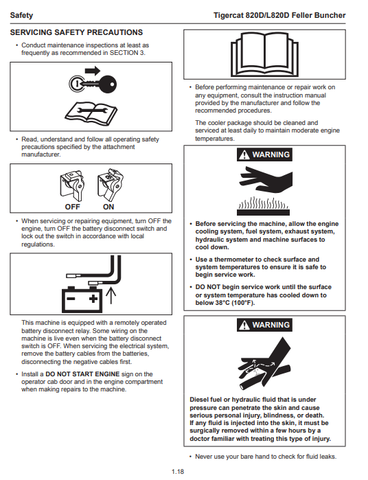 Safety

Tigercat 820D/L820D Feller Buncher

SERVICING SAFETY PRECAUTIONS

• Conduct maintenance inspections at least as frequently as recommended in SECTION 3.

• Read, understand and follow all operating safety precautions specified by the attachment manufacturer.

OFF ON

• When servicing or repairing equipment, turn OFF the engine, turn OFF the battery disconnect switch and lock out the switch in accordance with local regulations.

This machine is equipped with a remotely operated battery disconnect relay. Some wiring on the machine is live even when the battery disconnect switch is OFF. When servicing the electrical system, remove the battery cables from the batteries, disconnecting the negative cables first.

• Install a DO NOT START ENGINE sign on the operator cab door and in the engine compartment when making repairs to the machine.

• Before performing maintenance or repair work on any equipment, consult the instruction manual provided by the manufacturer and follow the recommended procedures.

The cooler package should be cleaned and serviced at least daily to maintain moderate engine temperatures.

WARNING

• Before servicing the machine, allow the engine cooling system, fuel system, exhaust system, hydraulic system and machine surfaces to cool down.

• Use a thermometer to check surface and system temperatures to ensure it is safe to begin service work.

• DO NOT begin service work until the surface or system temperature has cooled down to below 38°C (100°F).

WARNING

Diesel fuel or hydraulic fluid that is under pressure can penetrate the skin and cause serious personal injury, blindness, or death. If any fluid is injected into the skin, it must be surgically removed within a few hours by a doctor familiar with treating this type of injury.

• Never use your bare hand to check for fluid leaks.

1.18