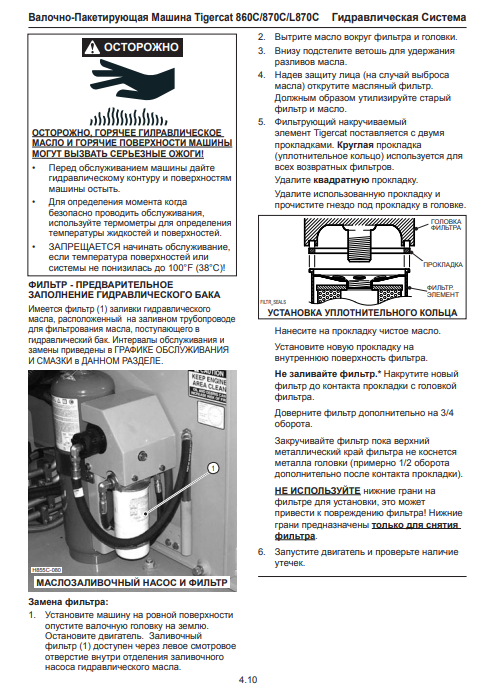 Валочно-Пакетирующая Машина Tigercat 860C/870C/L870C Гидравлическая Система

ОСТОРОЖНО

ОСТОРОЖНО, ГОРЯЧЕЕ ГИДРАВЛИЧЕСКОЕ МАСЛО И ГОРЯЧИЕ ПОВЕРХНОСТИ МАШИНЫ МОГУТ ВЫЗВАТЬ СЕРЬЕЗНЫЕ ОЖОГИ!

• Перед обслуживанием машины дайте гидравлическому контуру и поверхностям машины остыть.

• Для определения момента когда безопасно проводить обслуживания, используйте термометры для определения температуры жидкостей и поверхностей.

• ЗАПРЕЩАЕТСЯ начинать обслуживание, если температура поверхностей или системы не понизилась до 100°F (38°C)!

ФИЛЬТР - ПРЕДВАРИТЕЛЬНОЕ ЗАПОЛНЕНИЕ ГИДРАВЛИЧЕСКОГО БАКА

Имеется фильтр (1) заливки гидравлического масла, расположенный на заливном трубопроводе для фильтрования масла, поступающего в гидравлический бак. Интервалы обслуживания и замены приведены в ГРАФИКЕ ОБСЛУЖИВАНИЯ И СМАЗКИ в ДАННОМ РАЗДЕЛЕ.

CAUTION KEEP ENGINE AREA CLEAN

1

H855C-080

МАСЛОЗАЛИВОЧНЫЙ НАСОС И ФИЛЬТР

Замена фильтра:

1. Установите машину на ровной поверхности опустите валочную головку на землю. Остановите двигатель. Заливочный фильтр (1) доступен через левое смотровое отверстие внутри отделения заливочного насоса гидравлического масла.

2. Вытрите масло вокруг фильтра и головки.

3. Внизу подстелите ветошь для удержания разливов масла.

4. Надев защиту лица (на случай выброса масла) открутите масляный фильтр. Должным образом утилизируйте старый фильтр и масло.

5. Фильтрующий накручиваемый элемент Tigercat поставляется с двумя прокладками. Круглая прокладка (уплотнительное кольцо) используется для всех возвратных фильтров.

Удалите квадратную прокладку.

Удалите использованную прокладку и прочистите гнездо под прокладку в головке.

ГОЛОВКА ФИЛЬТРА

ПРОКЛАДКА

ФИЛЬТР. ЭЛЕМЕНТ

FILTR_SEALS

УСТАНОВКА УПЛОТНИТЕЛЬНОГО КОЛЬЦА

Нанесите на прокладку чистое масло.

Установите новую прокладку на внутреннюю поверхность фильтра.

Не заливайте фильтр.* Накрутите новый фильтр до контакта прокладки с головкой фильтра.

Доверните фильтр дополнительно на 3/4 оборота.

Закручивайте фильтр пока верхний металлический край фильтра не коснется металла головки (примерно 1/2 оборота дополнительно после контакта прокладки).

НЕ ИСПОЛЬЗУЙТЕ нижние грани на фильтре для установки, это может привести к повреждению фильтра! Нижние грани предназначены только для снятия фильтра.

6. Запустите двигатель и проверьте наличие утечек.

4.10