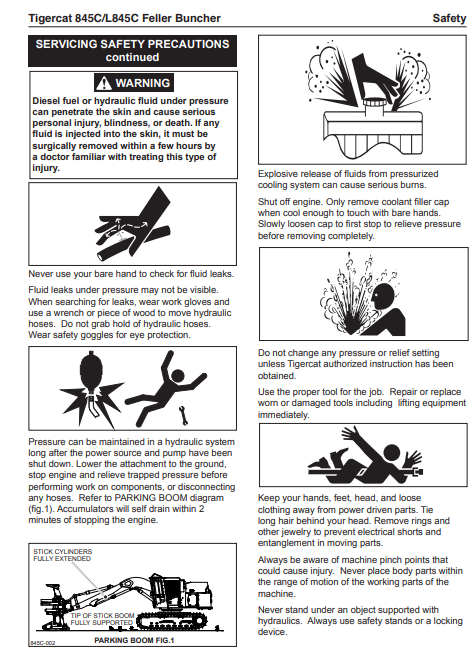 Tigercat 845C/L845C Feller Buncher

Safety

SERVICING SAFETY PRECAUTIONS continued

WARNING

Diesel fuel or hydraulic fluid under pressure can penetrate the skin and cause serious personal injury, blindness, or death. If any fluid is injected into the skin, it must be surgically removed within a few hours by a doctor familiar with treating this type of injury.

Never use your bare hand to check for fluid leaks.

Fluid leaks under pressure may not be visible. When searching for leaks, wear work gloves and use a wrench or piece of wood to move hydraulic hoses. Do not grab hold of hydraulic hoses. Wear safety goggles for eye protection.

Pressure can be maintained in a hydraulic system long after the power source and pump have been shut down. Lower the attachment to the ground, stop engine and relieve trapped pressure before performing work on components, or disconnecting any hoses. Refer to PARKING BOOM diagram (fig.1). Accumulators will self drain within 2 minutes of stopping the engine.

STICK CYLINDERS FULLY EXTENDED

TIP OF STICK BOOM FULLY SUPPORTED

845C-002

PARKING BOOM FIG.1

Explosive release of fluids from pressurized cooling system can cause serious burns.

Shut off engine. Only remove coolant filler cap when cool enough to touch with bare hands. Slowly loosen cap to first stop to relieve pressure before removing completely.

Do not change any pressure or relief setting unless Tigercat authorized instruction has been obtained.

Use the proper tool for the job. Repair or replace worn or damaged tools including lifting equipment immediately.

Keep your hands, feet, head, and loose clothing away from power driven parts. Tie long hair behind your head. Remove rings and other jewelry to prevent electrical shorts and entanglement in moving parts.

Always be aware of machine pinch points that could cause injury. Never place body parts within the range of motion of the working parts of the machine.

Never stand under an object supported with hydraulics. Always use safety stands or a locking device.