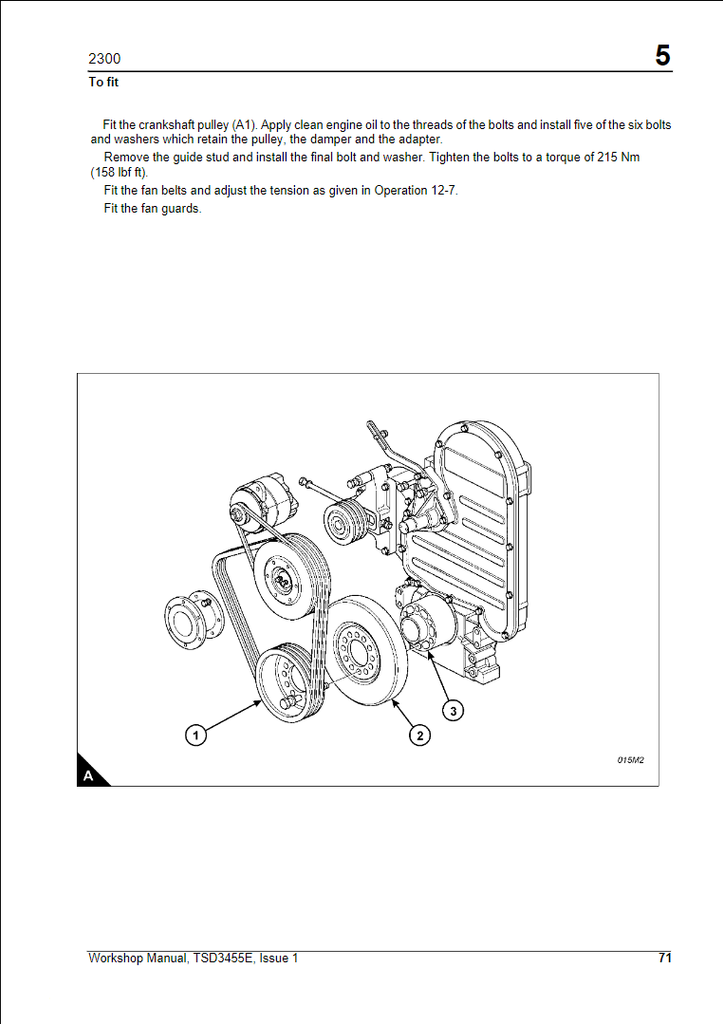 2300 5

To fit

Fit the crankshaft pulley (A1). Apply clean engine oil to the threads of the bolts and install five of the six bolts and washers which retain the pulley, the damper and the adapter.

Remove the guide stud and install the final bolt and washer. Tighten the bolts to a torque of 215 Nm (158 lbf ft).

Fit the fan belts and adjust the tension as given in Operation 12-7.

Fit the fan guards.

1
2
3
015M2
A

Workshop Manual, TSD3455E, Issue 1 71