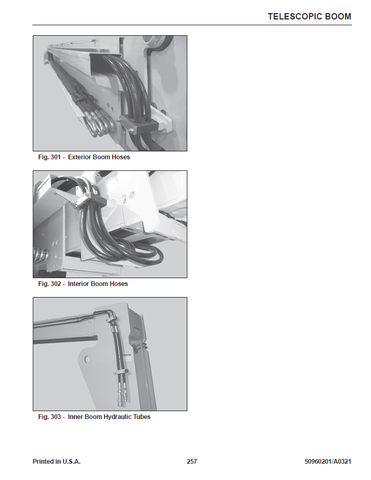 TELESCOPIC BOOM

Fig. 301 - Exterior Boom Hoses

Fig. 302 - Interior Boom Hoses

Fig. 303 - Inner Boom Hydraulic Tubes

Printed in U.S.A.

257

50960201/A0321